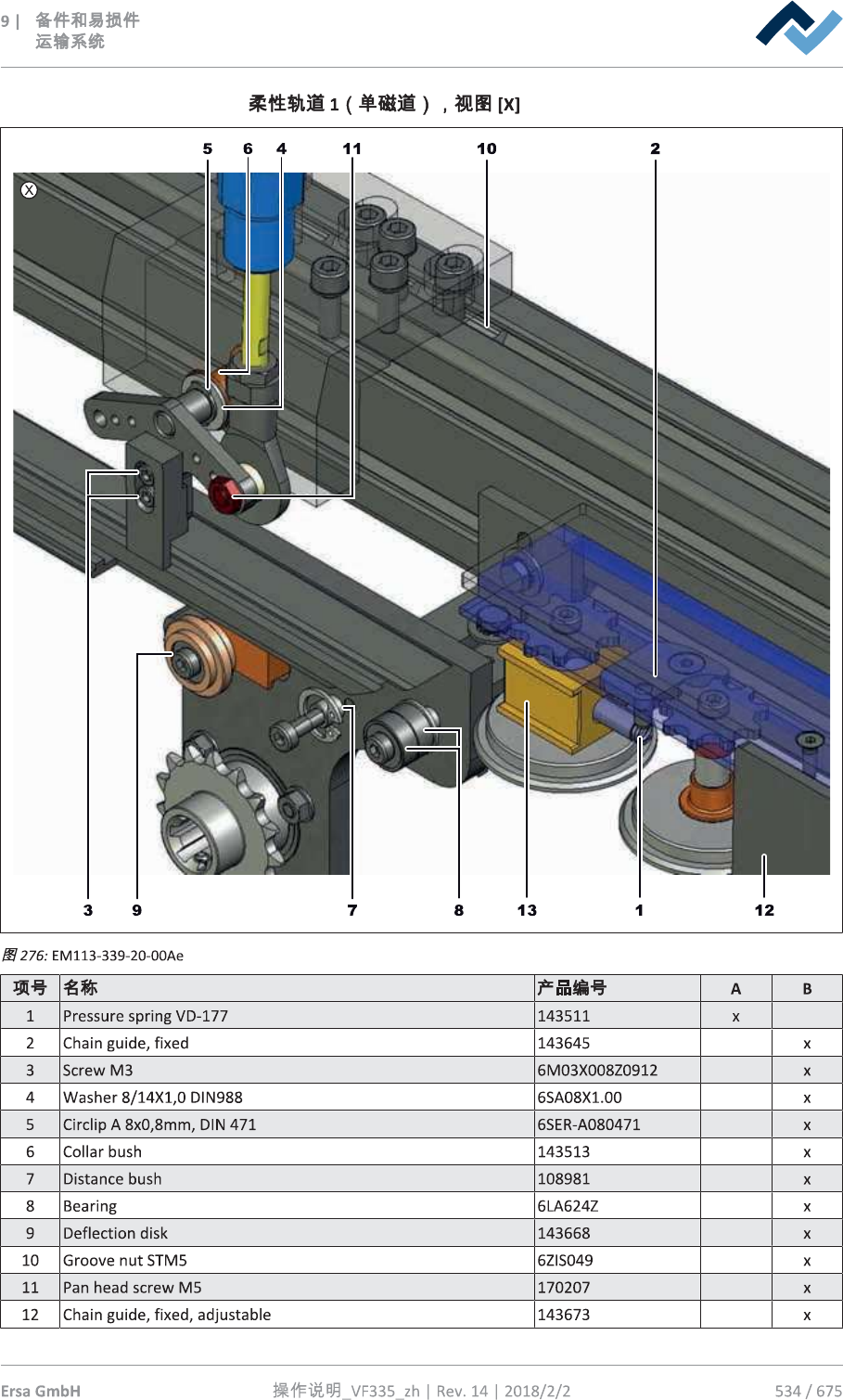 9 | 备件和易损件
运输系统

柔性轨道 1（单磁道），视图 [X]

5 6 4 11 10 2

X

3 9 7 8 13 1 12

图 276: EM113-339-20-00Ae

| 项号 | 名称 | 产品编号 | A | B |
|---|---|---|---|---|
| 1 | Pressure spring VD-177 | 143511 | x | |
| 2 | Chain guide, fixed | 143645 | | x |
| 3 | Screw M3 | 6M03X008Z0912 | | x |
| 4 | Washer 8/14X1,0 DIN988 | 6SA08X1.00 | | x |
| 5 | Circlip A 8x0,8mm, DIN 471 | 6SER-A080471 | | x |
| 6 | Collar bush | 143513 | | x |
| 7 | Distance bush | 108981 | | x |
| 8 | Bearing | 6LA624Z | | x |
| 9 | Deflection disk | 143668 | | x |
| 10 | Groove nut STM5 | 6ZIS049 | | x |
| 11 | Pan head screw M5 | 170207 | | x |
| 12 | Chain guide, fixed, adjustable | 143673 | | x |

Ersa GmbH 操作说明_VF335_zh | Rev. 14 | 2018/2/2 534 / 675