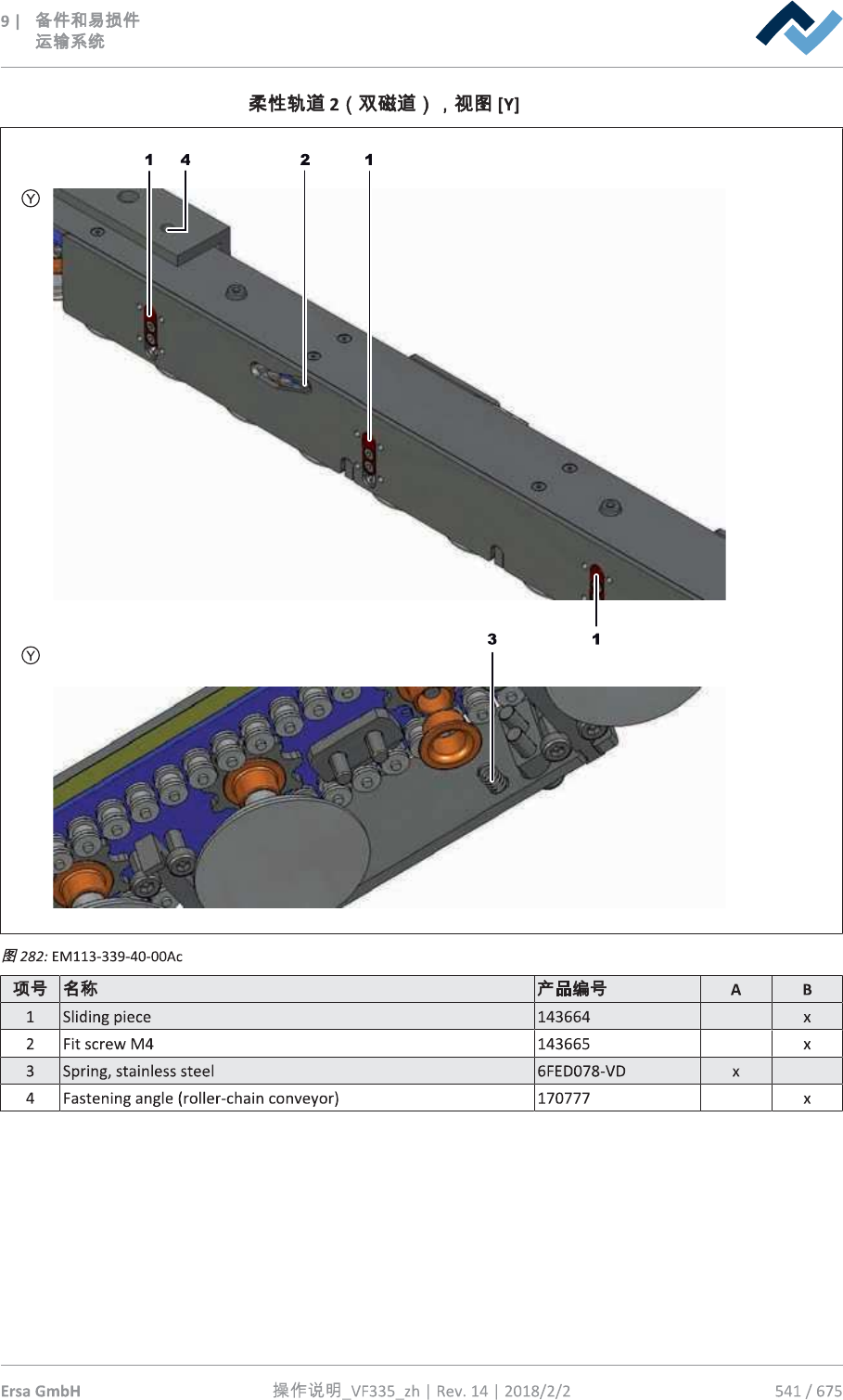 9 | 备件和易损件
运输系统

柔性轨道 2（双磁道），视图 [Y]

1 4 2 1

Ⓨ

3 1

Ⓨ

图 282: EM113-339-40-00Ac

| 项号 | 名称 | 产品编号 | A | B |
|---|---|---|---|---|
| 1 | Sliding piece | 143664 | | x |
| 2 | Fit screw M4 | 143665 | | x |
| 3 | Spring, stainless steel | 6FED078-VD | x | |
| 4 | Fastening angle (roller-chain conveyor) | 170777 | | x |

Ersa GmbH 操作说明_VF335_zh | Rev. 14 | 2018/2/2 541 / 675