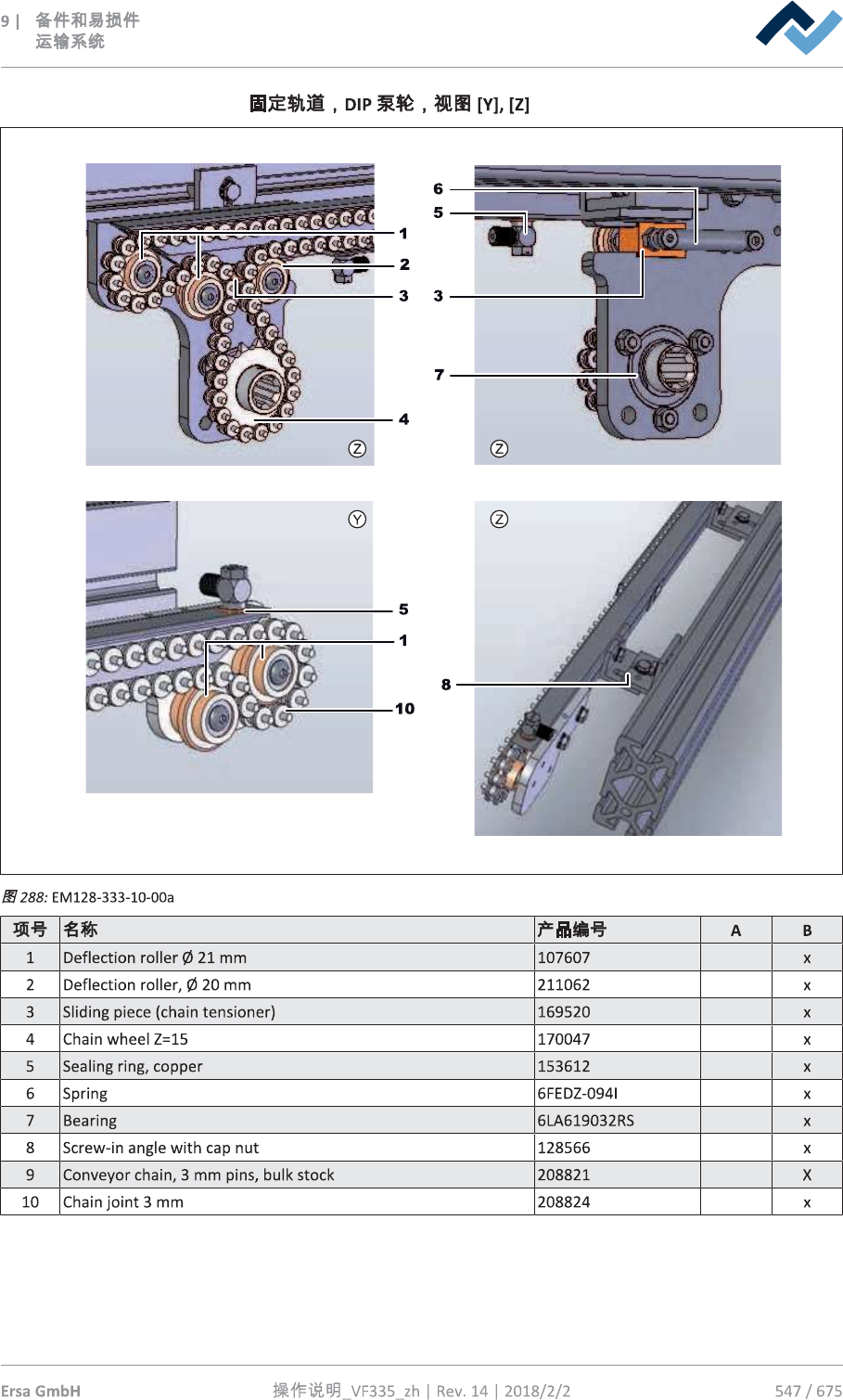 9 | 备件和易损件
运输系统

固定轨道，DIP 泵轮，视图 [Y], [Z]

1
2
3
4
Z

6
5
3
7
Z

Y
5
1
10

Z
8

图 288: EM128-333-10-00a

| 项号 | 名称 | 产品编号 | A | B |
|---|---|---|---|---|
| 1 | Deflection roller Ø 21 mm | 107607 | | x |
| 2 | Deflection roller, Ø 20 mm | 211062 | | x |
| 3 | Sliding piece (chain tensioner) | 169520 | | x |
| 4 | Chain wheel Z=15 | 170047 | | x |
| 5 | Sealing ring, copper | 153612 | | x |
| 6 | Spring | 6FEDZ-094I | | x |
| 7 | Bearing | 6LA619032RS | | x |
| 8 | Screw-in angle with cap nut | 128566 | | x |
| 9 | Conveyor chain, 3 mm pins, bulk stock | 208821 | | X |
| 10 | Chain joint 3 mm | 208824 | | x |

Ersa GmbH 操作说明_VF335_zh | Rev. 14 | 2018/2/2 547 / 675