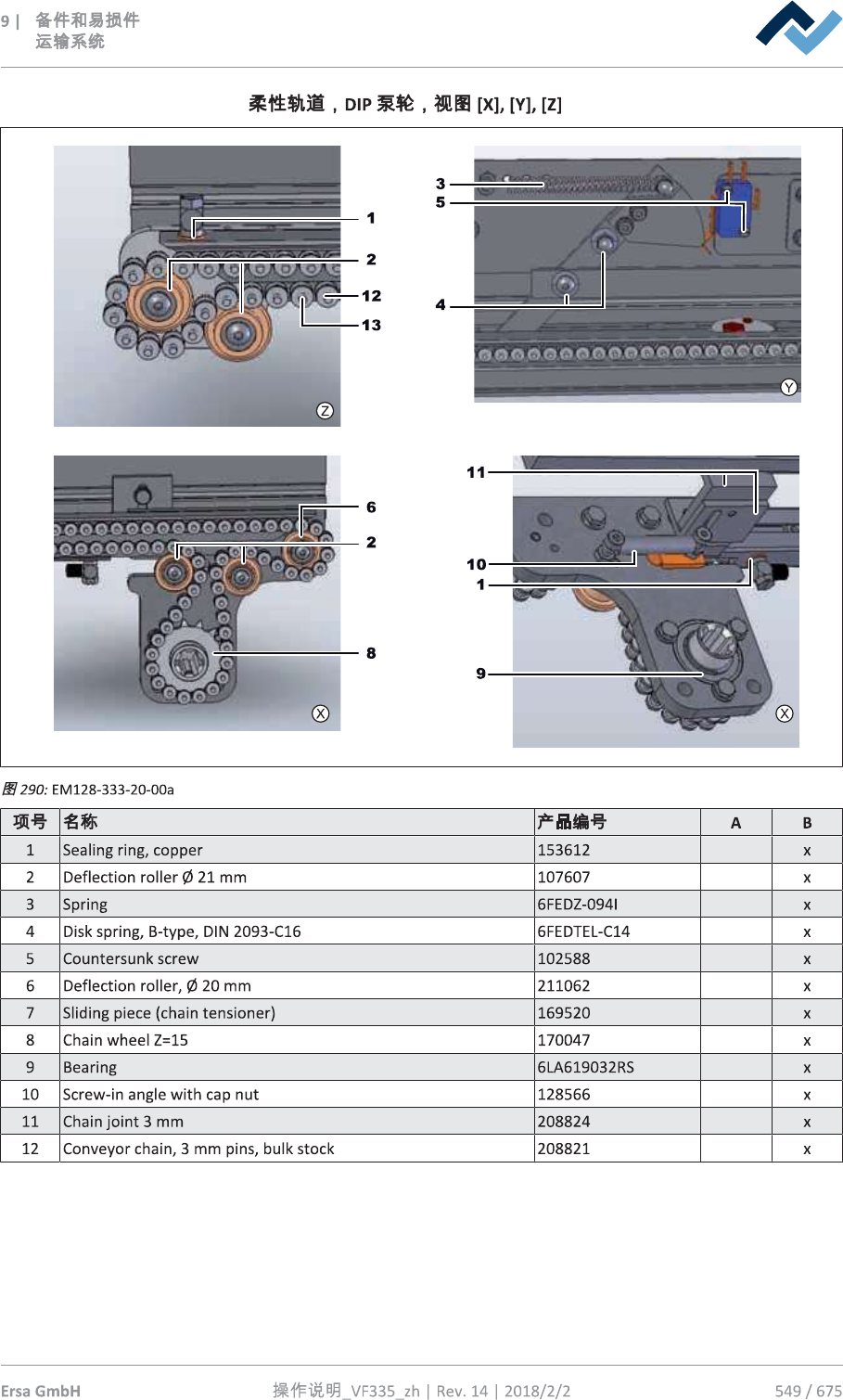 9 | 备件和易损件
运输系统

柔性轨道，DIP 泵轮，视图 [X], [Y], [Z]

1
2
12
13
Z
3
5
4
Y
6
2
8
X
11
10
1
9
X

图 290: EM128-333-20-00a

| 项号 | 名称 | 产品编号 | A | B |
|---|---|---|---|---|
| 1 | Sealing ring, copper | 153612 | | x |
| 2 | Deflection roller Ø 21 mm | 107607 | | x |
| 3 | Spring | 6FEDZ-094I | | x |
| 4 | Disk spring, B-type, DIN 2093-C16 | 6FEDTEL-C14 | | x |
| 5 | Countersunk screw | 102588 | | x |
| 6 | Deflection roller, Ø 20 mm | 211062 | | x |
| 7 | Sliding piece (chain tensioner) | 169520 | | x |
| 8 | Chain wheel Z=15 | 170047 | | x |
| 9 | Bearing | 6LA619032RS | | x |
| 10 | Screw-in angle with cap nut | 128566 | | x |
| 11 | Chain joint 3 mm | 208824 | | x |
| 12 | Conveyor chain, 3 mm pins, bulk stock | 208821 | | x |

Ersa GmbH
操作说明_VF335_zh | Rev. 14 | 2018/2/2
549 / 675