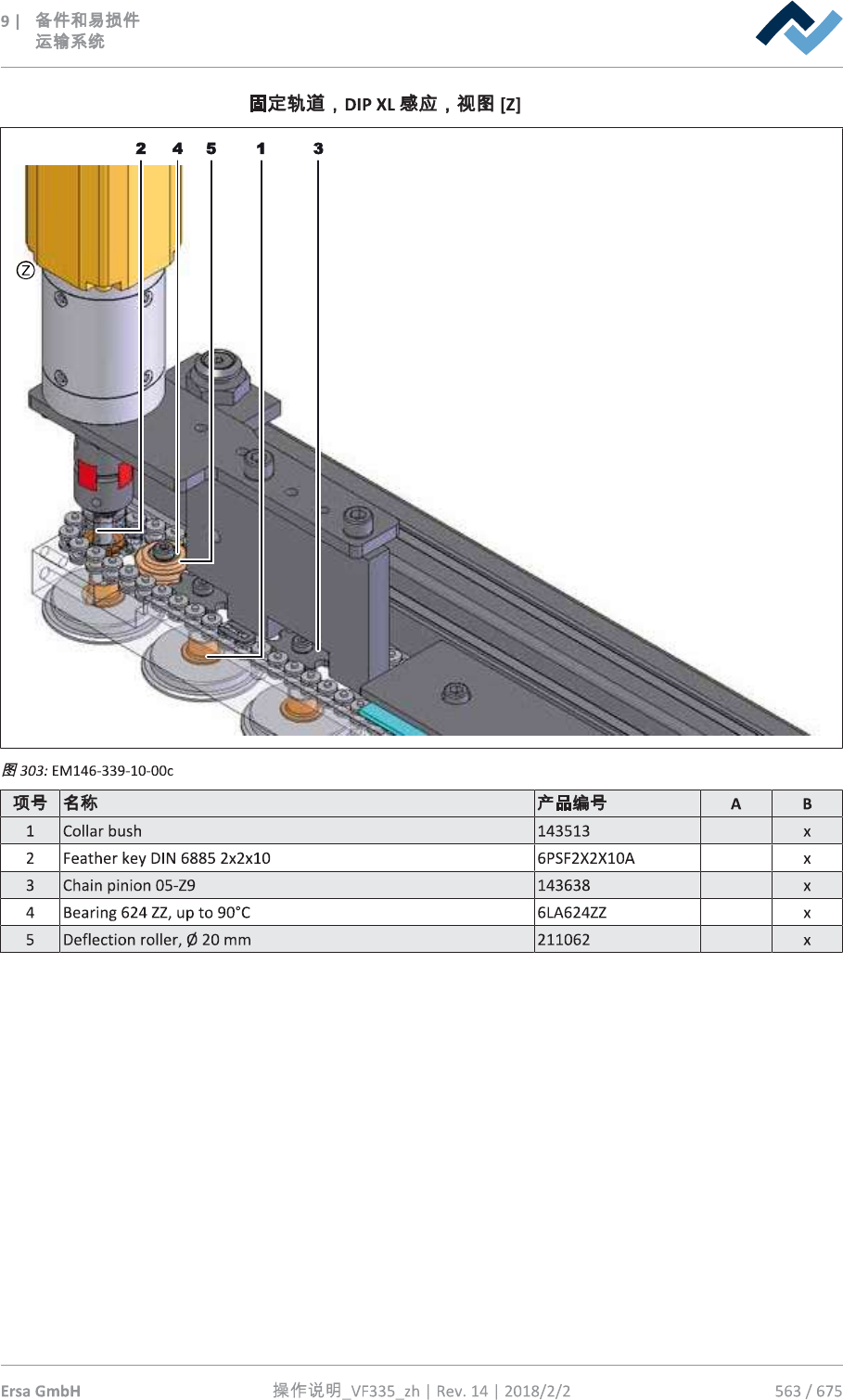 9 | 备件和易损件
运输系统

固定轨道，DIP XL 感应，视图 [Z]

2 4 5 1 3

Z

图 303: EM146-339-10-00c

| 项号 | 名称 | 产品编号 | A | B |
|---|---|---|---|---|
| 1 | Collar bush | 143513 | | x |
| 2 | Feather key DIN 6885 2x2x10 | 6PSF2X2X10A | | x |
| 3 | Chain pinion 05-Z9 | 143638 | | x |
| 4 | Bearing 624 ZZ, up to 90°C | 6LA624ZZ | | x |
| 5 | Deflection roller, Ø 20 mm | 211062 | | x |

Ersa GmbH 操作说明_VF335_zh | Rev. 14 | 2018/2/2 563 / 675