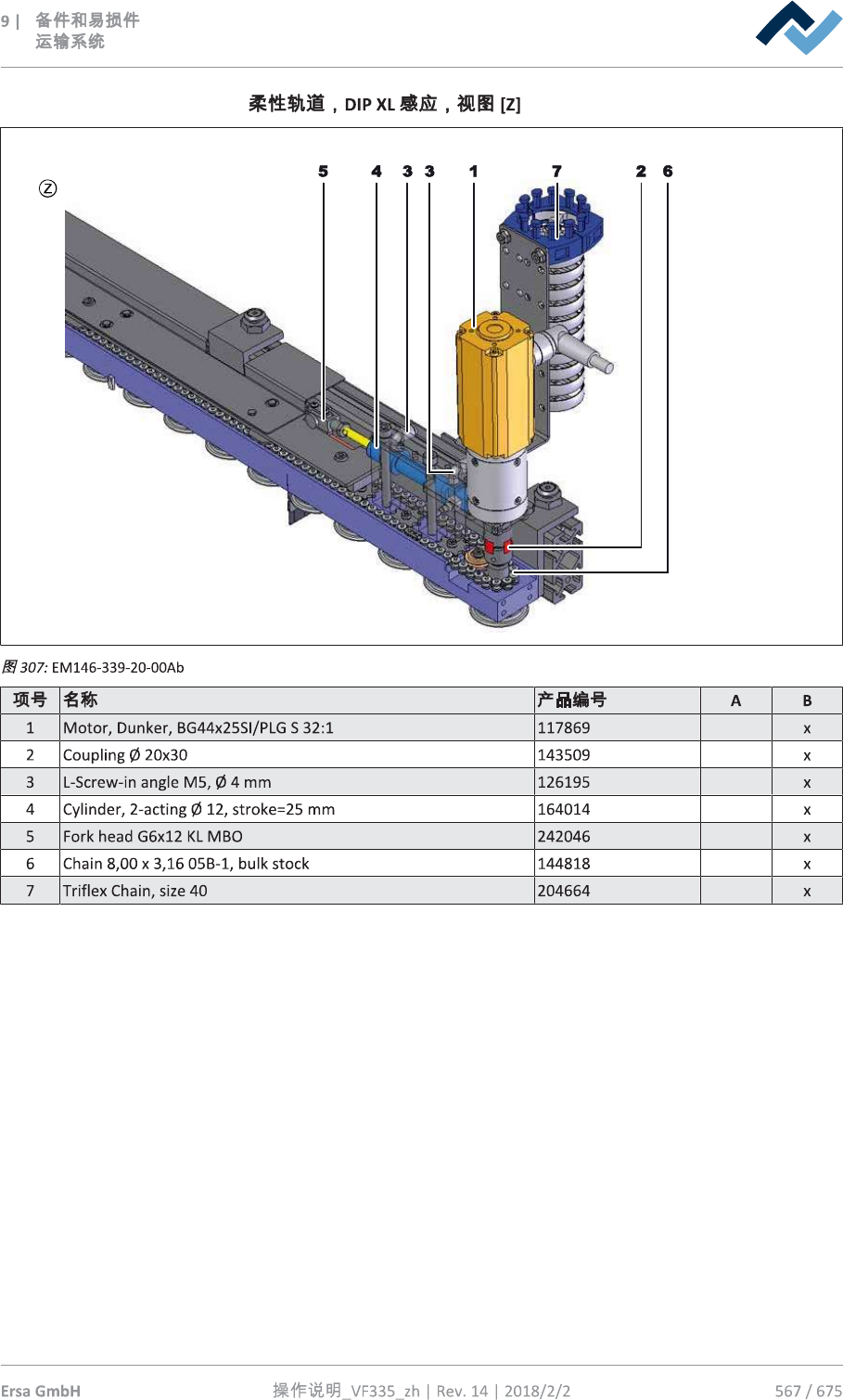 9 | 备件和易损件
运输系统

柔性轨道，DIP XL 感应，视图 [Z]

Z

5 4 3 3 1 7 2 6

图 307: EM146-339-20-00Ab

| 项号 | 名称 | 产品编号 | A | B |
|---|---|---|---|---|
| 1 | Motor, Dunker, BG44x25SI/PLG S 32:1 | 117869 | | x |
| 2 | Coupling Ø 20x30 | 143509 | | x |
| 3 | L-Screw-in angle M5, Ø 4 mm | 126195 | | x |
| 4 | Cylinder, 2-acting Ø 12, stroke=25 mm | 164014 | | x |
| 5 | Fork head G6x12 KL MBO | 242046 | | x |
| 6 | Chain 8,00 x 3,16 05B-1, bulk stock | 144818 | | x |
| 7 | Triflex Chain, size 40 | 204664 | | x |

Ersa GmbH 操作说明_VF335_zh | Rev. 14 | 2018/2/2 567 / 675