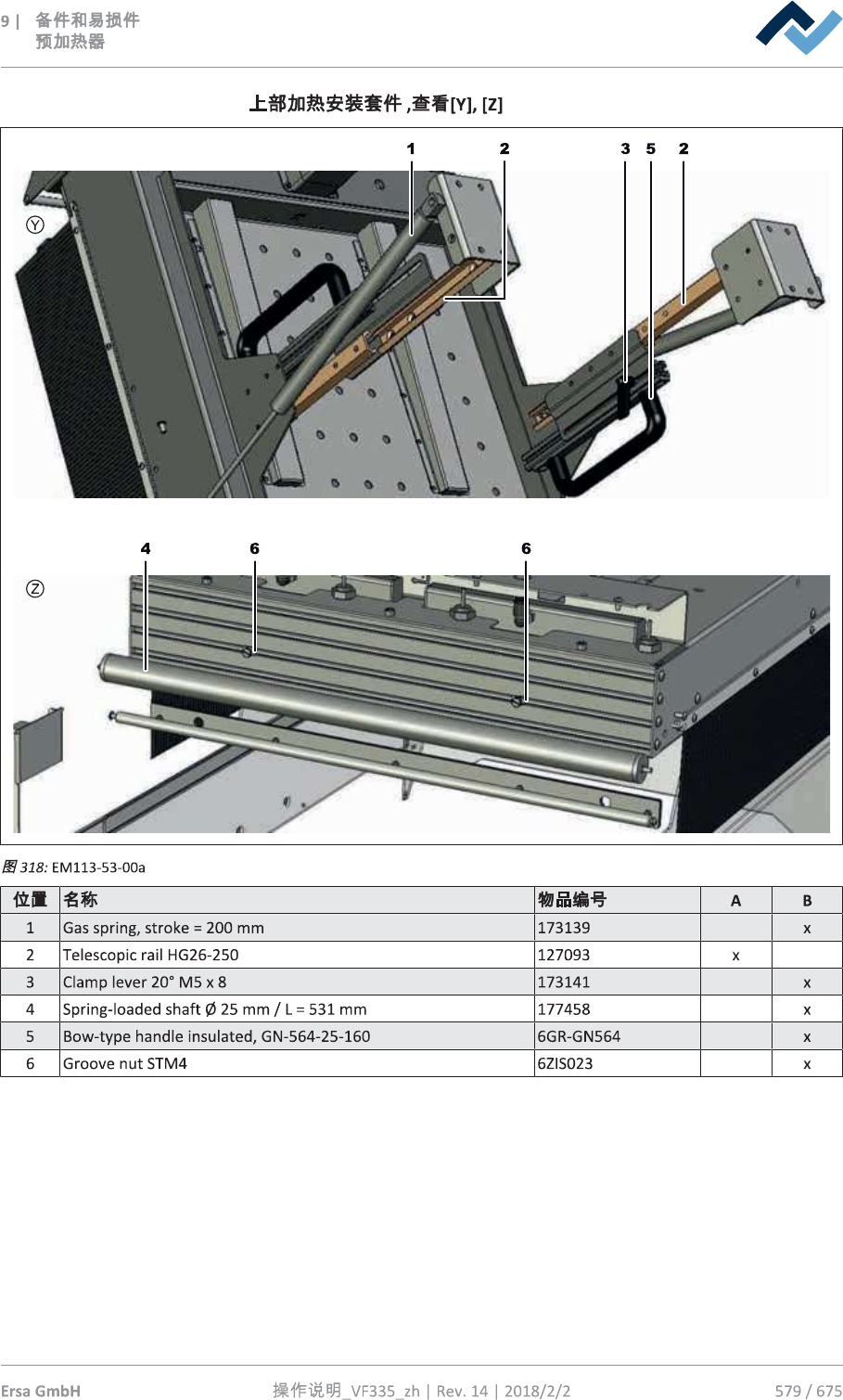 9 | 备件和易损件
预加热器

上部加热安装套件 ,查看[Y], [Z]

1 2 3 5 2

Ⓨ

4 6 6

Ⓩ

图 318: EM113-53-00a

| 位置 | 名称 | 物品编号 | A | B |
|---|---|---|---|---|
| 1 | Gas spring, stroke = 200 mm | 173139 | | x |
| 2 | Telescopic rail HG26-250 | 127093 | x | |
| 3 | Clamp lever 20° M5 x 8 | 173141 | | x |
| 4 | Spring-loaded shaft Ø 25 mm / L = 531 mm | 177458 | | x |
| 5 | Bow-type handle insulated, GN-564-25-160 | 6GR-GN564 | | x |
| 6 | Groove nut STM4 | 6ZIS023 | | x |

Ersa GmbH 操作说明_VF335_zh | Rev. 14 | 2018/2/2 579 / 675