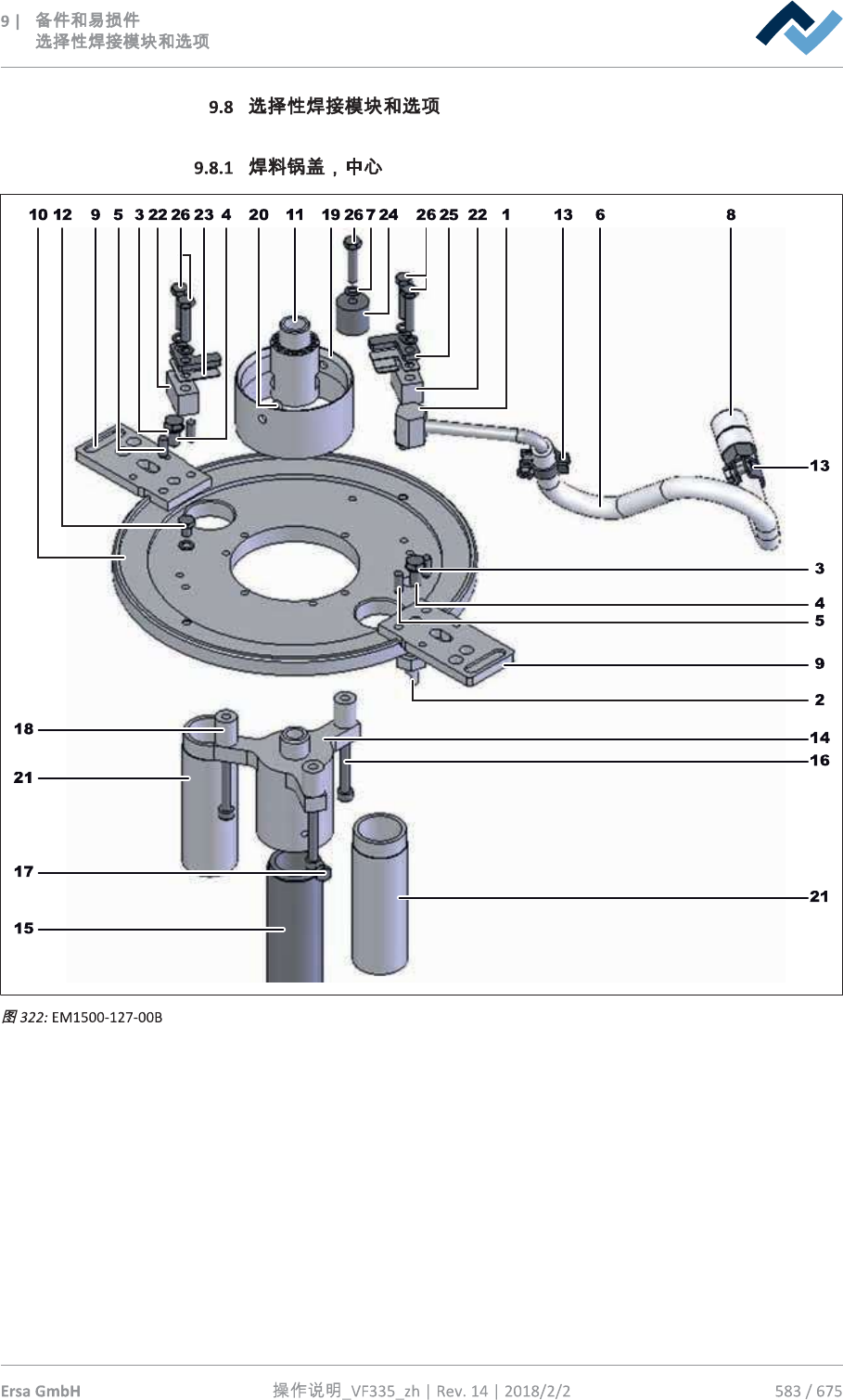 9 | 备件和易损件
选择性焊接模块和选项

9.8 选择性焊接模块和选项

9.8.1 焊料锅盖，中心

10 12 9 5 3 22 26 23 4 20 11 19 26 7 24 26 25 22 1 13 6 8

13

3

4

5

9

2

18

14

21

16

17

21

15

图 322: EM1500-127-00B

Ersa GmbH 操作说明_VF335_zh | Rev. 14 | 2018/2/2 583 / 675