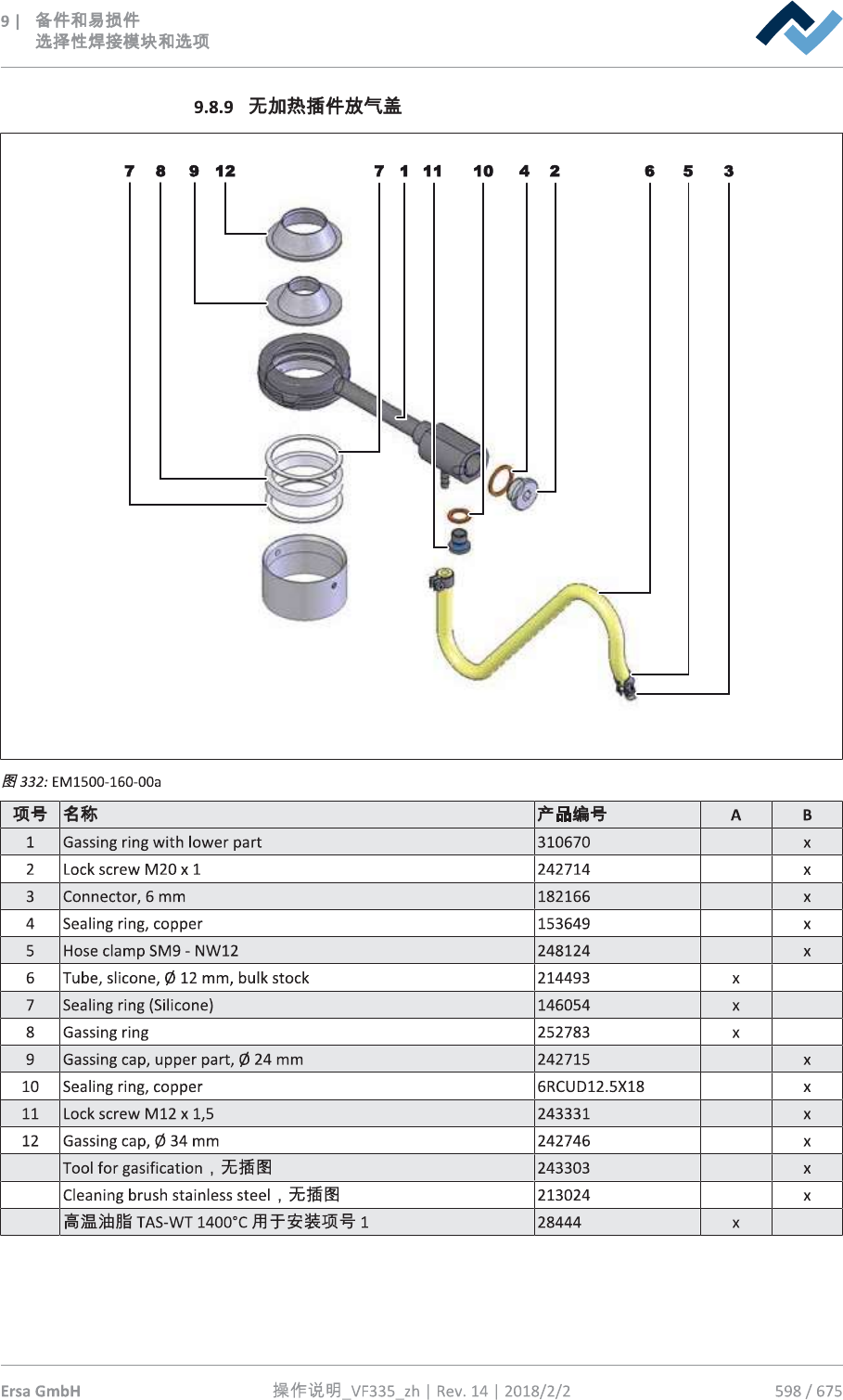 9 | 备件和易损件
选择性焊接模块和选项

9.8.9 无加热插件放气盖

7 8 9 12 7 1 11 10 4 2 6 5 3

图 332: EM1500-160-00a

| 项号 | 名称 | 产品编号 | A | B |
|---|---|---|---|---|
| 1 | Gassing ring with lower part | 310670 | | x |
| 2 | Lock screw M20 x 1 | 242714 | | x |
| 3 | Connector, 6 mm | 182166 | | x |
| 4 | Sealing ring, copper | 153649 | | x |
| 5 | Hose clamp SM9 - NW12 | 248124 | | x |
| 6 | Tube, slicone, Ø 12 mm, bulk stock | 214493 | x | |
| 7 | Sealing ring (Silicone) | 146054 | x | |
| 8 | Gassing ring | 252783 | x | |
| 9 | Gassing cap, upper part, Ø 24 mm | 242715 | | x |
| 10 | Sealing ring, copper | 6RCUD12.5X18 | | x |
| 11 | Lock screw M12 x 1,5 | 243331 | | x |
| 12 | Gassing cap, Ø 34 mm | 242746 | | x |
| | Tool for gasification，无插图 | 243303 | | x |
| | Cleaning brush stainless steel，无插图 | 213024 | | x |
| | 高温油脂 TAS-WT 1400°C 用于安装项号 1 | 28444 | x | |

Ersa GmbH 操作说明_VF335_zh | Rev. 14 | 2018/2/2 598 / 675