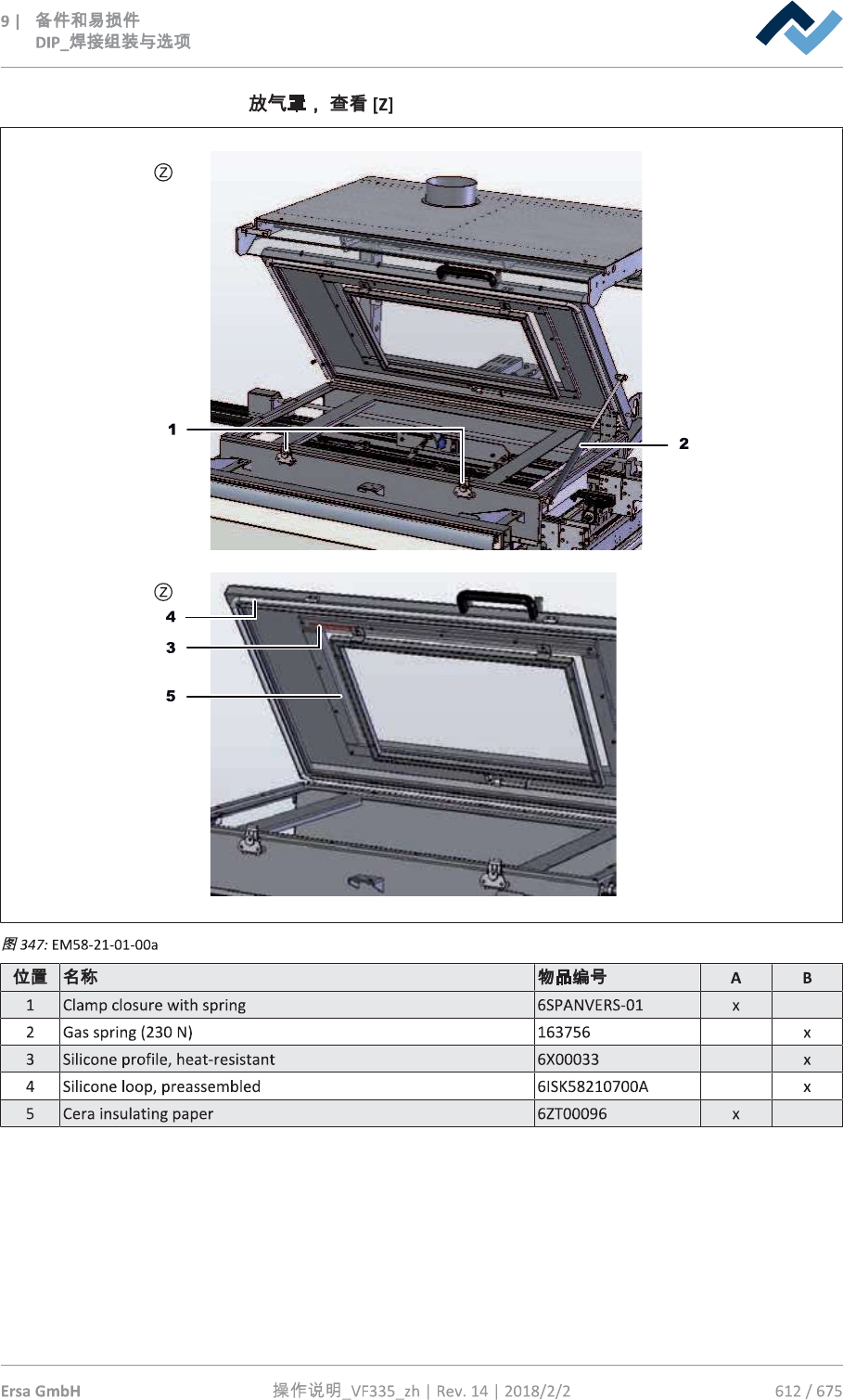 9 | 备件和易损件
DIP_焊接组装与选项

放气罩，查看 [Z]

Ⓩ

1

2

Ⓩ

4

3

5

图 347: EM58-21-01-00a

| 位置 | 名称 | 物品编号 | A | B |
|---|---|---|---|---|
| 1 | Clamp closure with spring | 6SPANVERS-01 | x | |
| 2 | Gas spring (230 N) | 163756 | | x |
| 3 | Silicone profile, heat-resistant | 6X00033 | | x |
| 4 | Silicone loop, preassembled | 6ISK58210700A | | x |
| 5 | Cera insulating paper | 6ZT00096 | x | |

Ersa GmbH 操作说明_VF335_zh | Rev. 14 | 2018/2/2 612 / 675