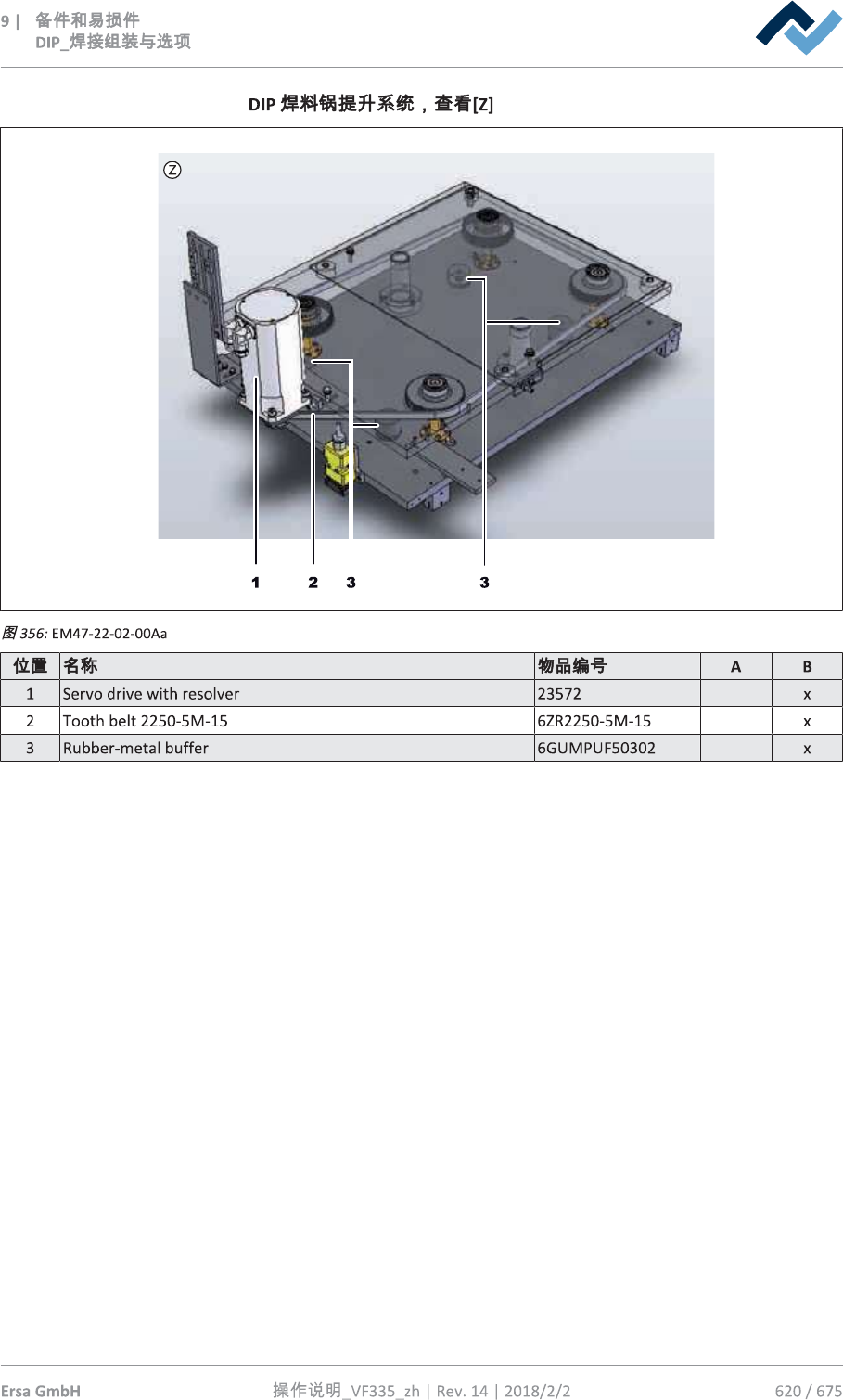 9 | 备件和易损件
DIP_焊接组装与选项

DIP 焊料锅提升系统，查看[Z]

Ⓩ

1 2 3 3

图 356: EM47-22-02-00Aa

| 位置 | 名称 | 物品编号 | A | B |
|---|---|---|---|---|
| 1 | Servo drive with resolver | 23572 | | x |
| 2 | Tooth belt 2250-5M-15 | 6ZR2250-5M-15 | | x |
| 3 | Rubber-metal buffer | 6GUMPUF50302 | | x |

Ersa GmbH 操作说明_VF335_zh | Rev. 14 | 2018/2/2 620 / 675