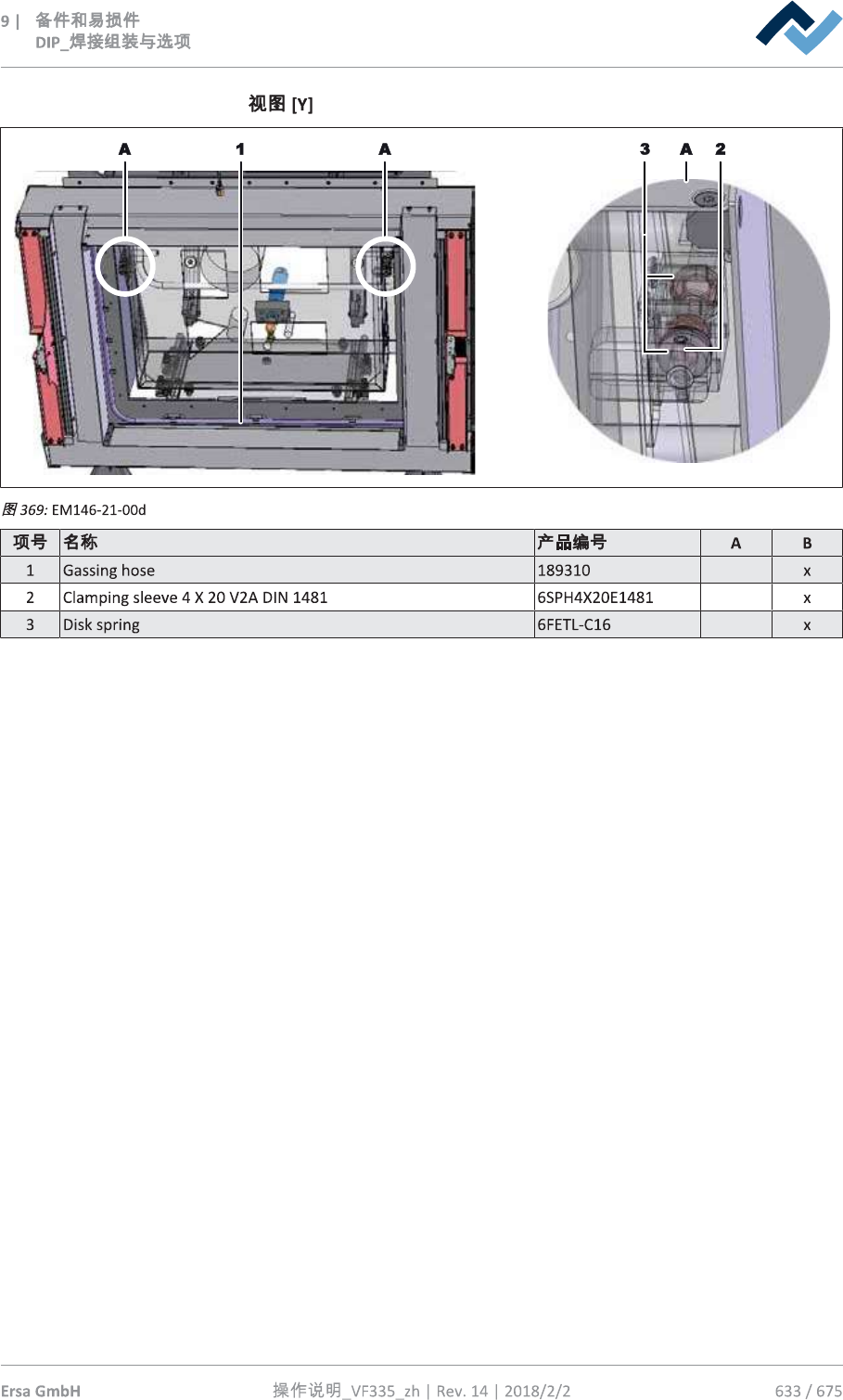 9 | 备件和易损件
DIP_焊接组装与选项

视图 [Y]

A 1 A

3 A 2

图 369: EM146-21-00d

| 项号 | 名称 | 产品编号 | A | B |
|---|---|---|---|---|
| 1 | Gassing hose | 189310 | | x |
| 2 | Clamping sleeve 4 X 20 V2A DIN 1481 | 6SPH4X20E1481 | | x |
| 3 | Disk spring | 6FETL-C16 | | x |

Ersa GmbH 操作说明_VF335_zh | Rev. 14 | 2018/2/2 633 / 675