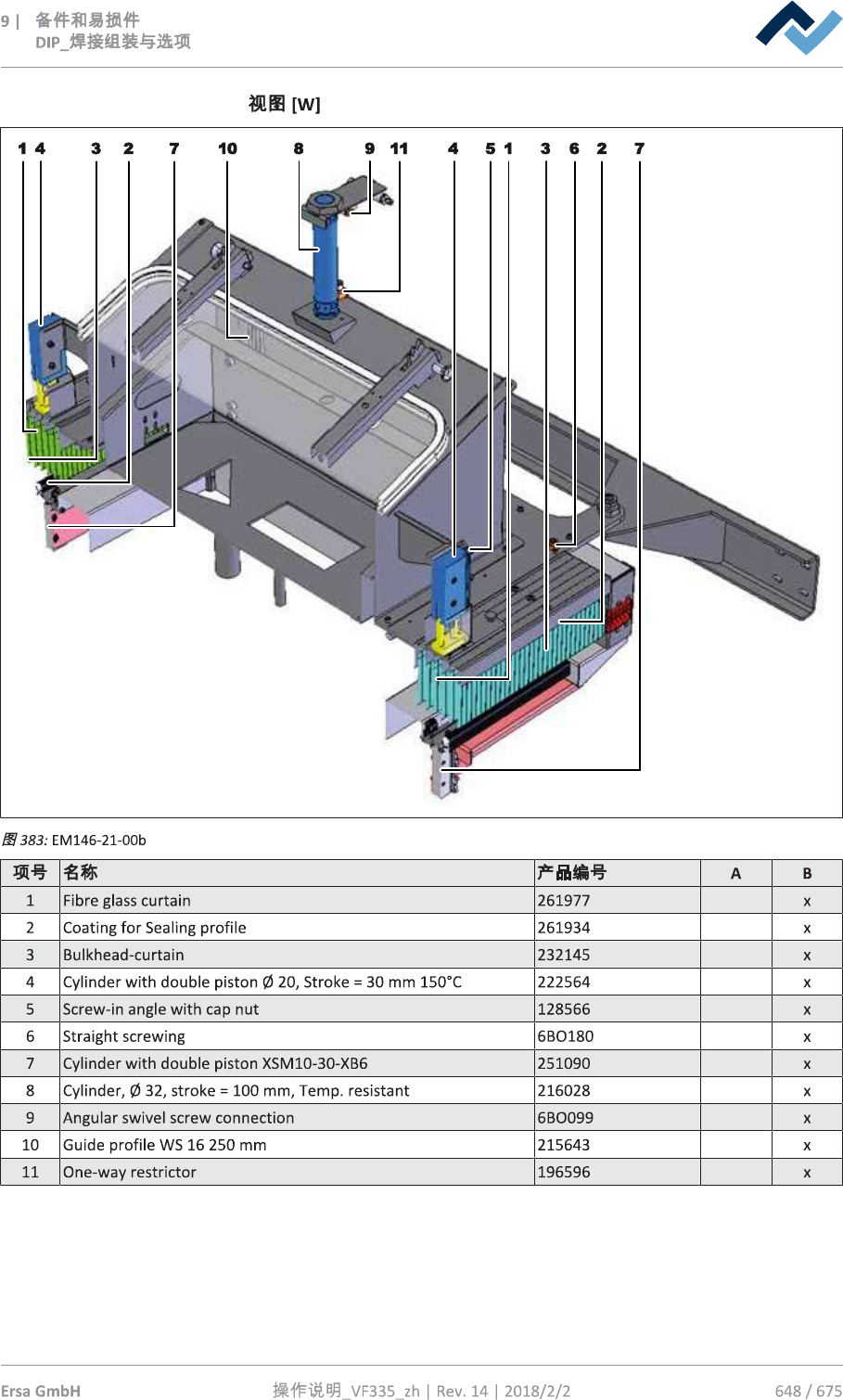 9 | 备件和易损件
DIP_焊接组装与选项

视图 [W]

1 4 3 2 7 10 8 9 11 4 5 1 3 6 2 7

图 383: EM146-21-00b

| 项号 | 名称 | 产品编号 | A | B |
|---|---|---|---|---|
| 1 | Fibre glass curtain | 261977 | | x |
| 2 | Coating for Sealing profile | 261934 | | x |
| 3 | Bulkhead-curtain | 232145 | | x |
| 4 | Cylinder with double piston Ø 20, Stroke = 30 mm 150°C | 222564 | | x |
| 5 | Screw-in angle with cap nut | 128566 | | x |
| 6 | Straight screwing | 6BO180 | | x |
| 7 | Cylinder with double piston XSM10-30-XB6 | 251090 | | x |
| 8 | Cylinder, Ø 32, stroke = 100 mm, Temp. resistant | 216028 | | x |
| 9 | Angular swivel screw connection | 6BO099 | | x |
| 10 | Guide profile WS 16 250 mm | 215643 | | x |
| 11 | One-way restrictor | 196596 | | x |

Ersa GmbH 操作说明_VF335_zh | Rev. 14 | 2018/2/2 648 / 675