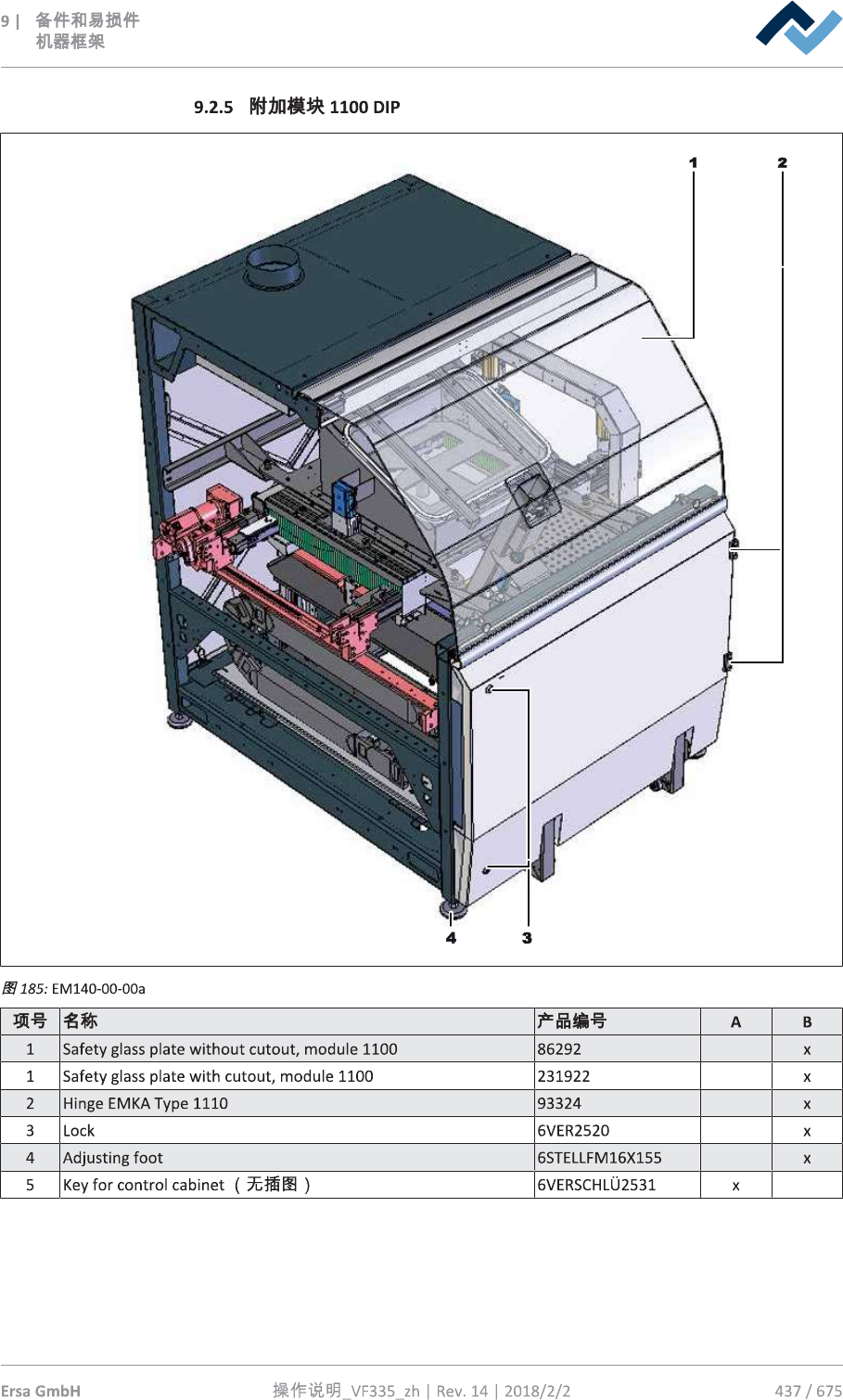 9 | 备件和易损件
机器框架

9.2.5 附加模块 1100 DIP

1
2
4
3

图 185: EM140-00-00a

| 项号 | 名称 | 产品编号 | A | B |
|---|---|---|---|---|
| 1 | Safety glass plate without cutout, module 1100 | 86292 | | x |
| 1 | Safety glass plate with cutout, module 1100 | 231922 | | x |
| 2 | Hinge EMKA Type 1110 | 93324 | | x |
| 3 | Lock | 6VER2520 | | x |
| 4 | Adjusting foot | 6STELLFM16X155 | | x |
| 5 | Key for control cabinet （无插图） | 6VERSCHLÜ2531 | x | |

Ersa GmbH
操作说明_VF335_zh | Rev. 14 | 2018/2/2
437 / 675