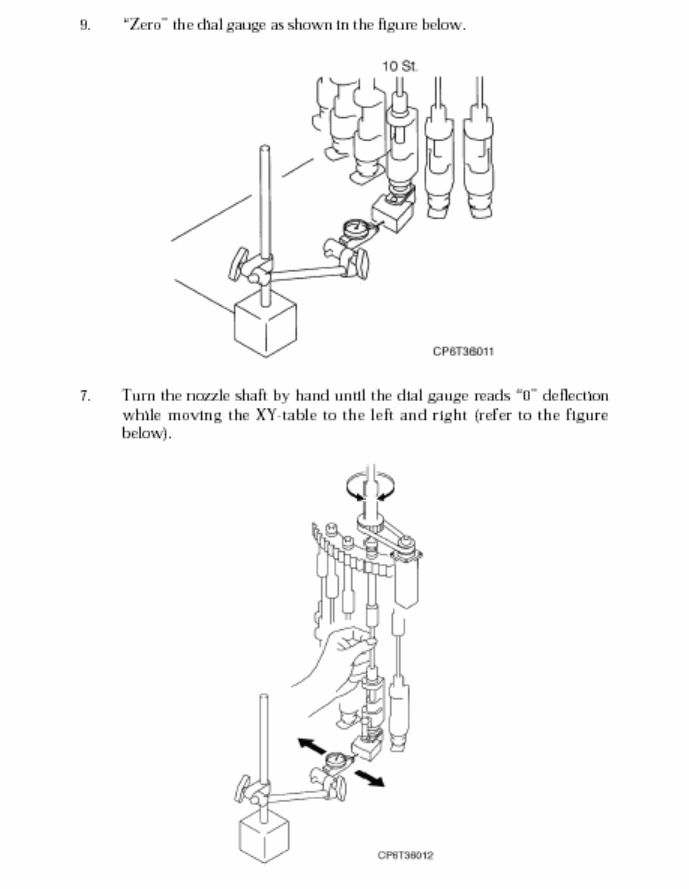 9. "Zero" the dial gauge as shown in the figure below.

10 St.

CP6T36011

7. Turn the nozzle shaft by hand until the dial gauge reads "0" deflection while moving the XY-table to the left and right (refer to the figure below).

CP6T36012