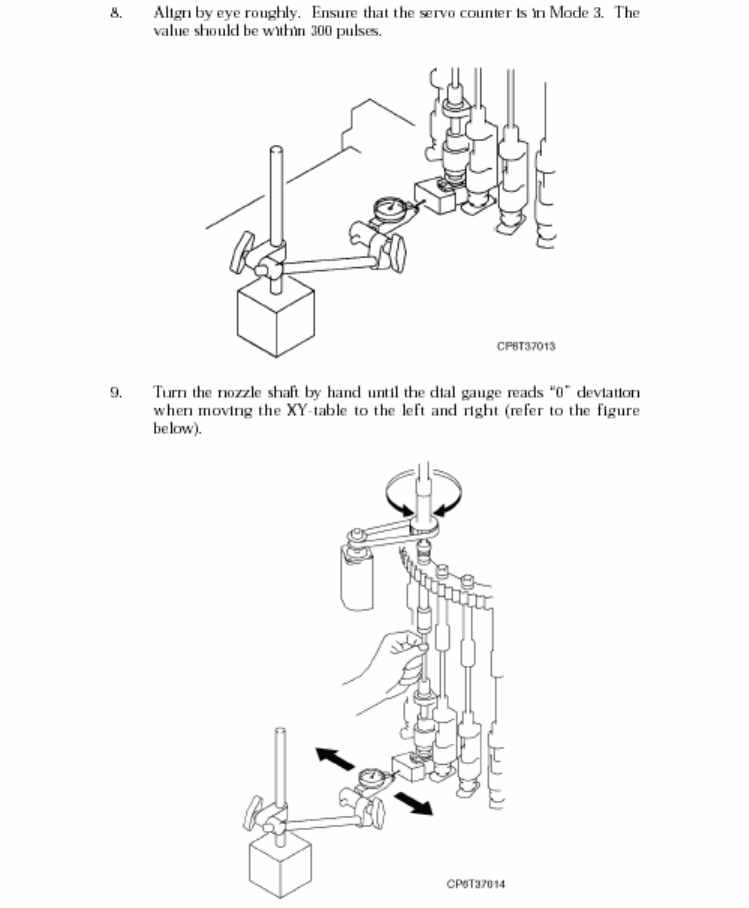 8. Align by eye roughly. Ensure that the servo counter is in Mode 3. The value should be within 300 pulses.

CP6T37013

9. Turn the nozzle shaft by hand until the dial gauge reads "0" deviation when moving the XY-table to the left and right (refer to the figure below).

CP6T37014