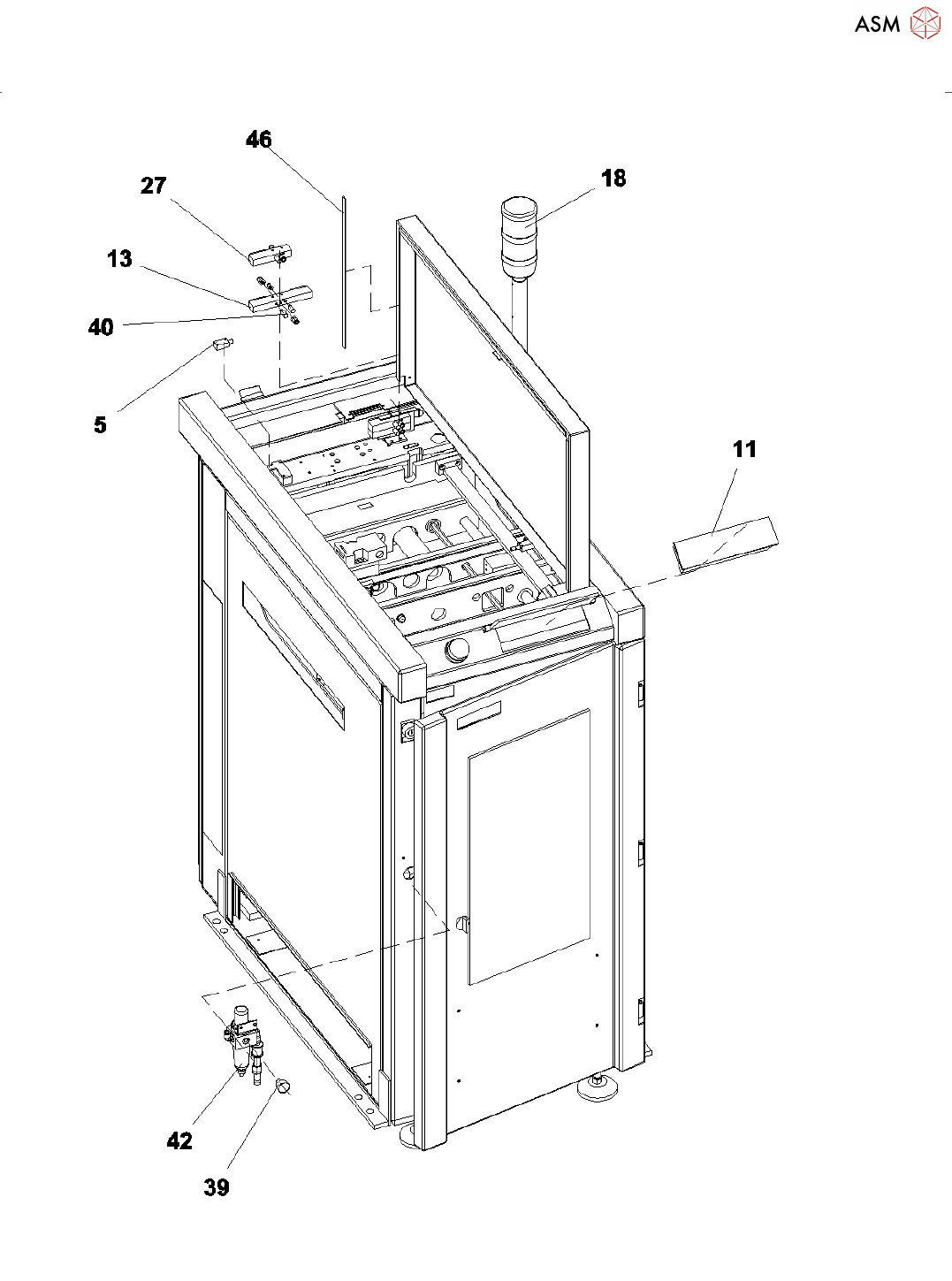 ASM

46

27

18

13

40

5

11

42

39