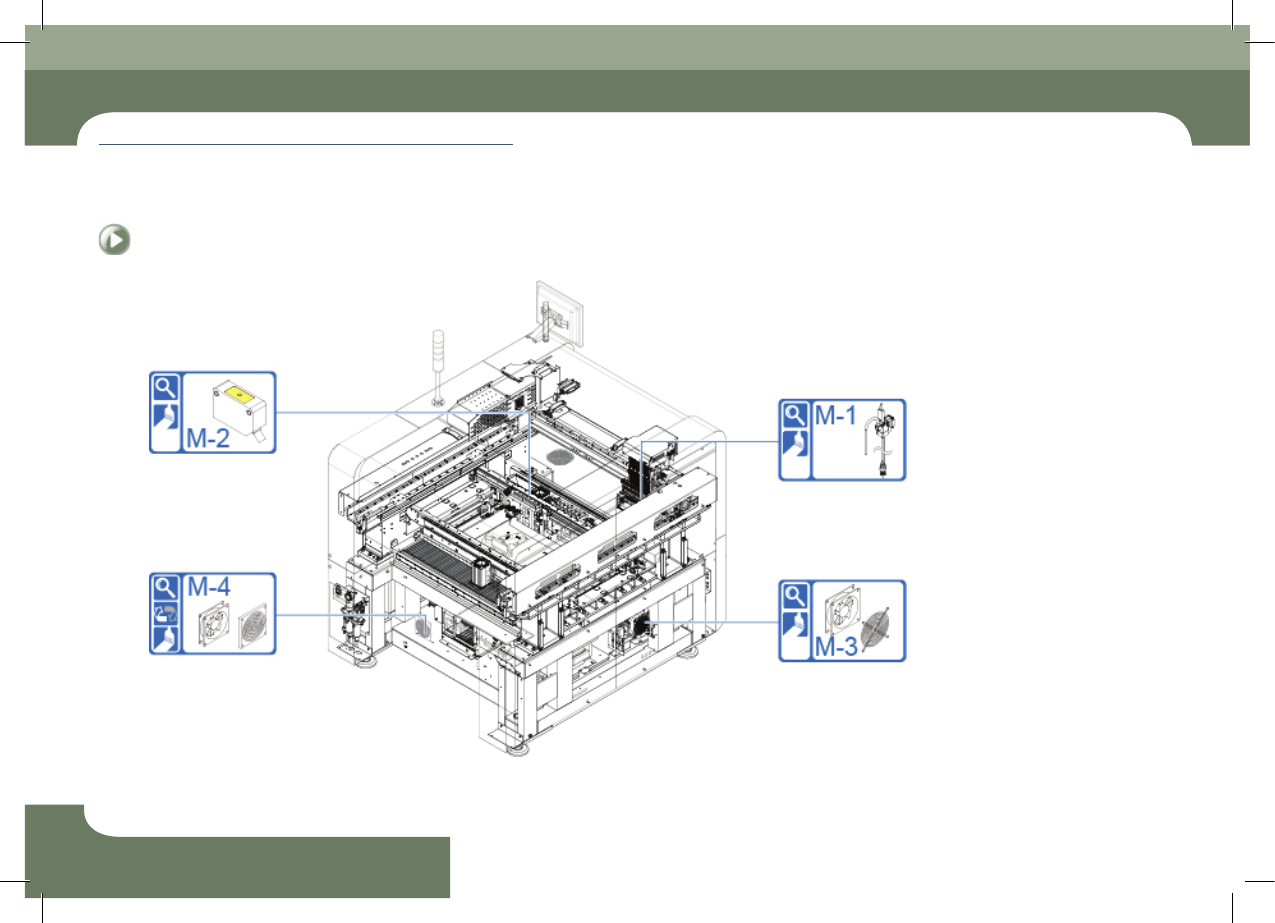 M-2

M-1

M-4

M-3