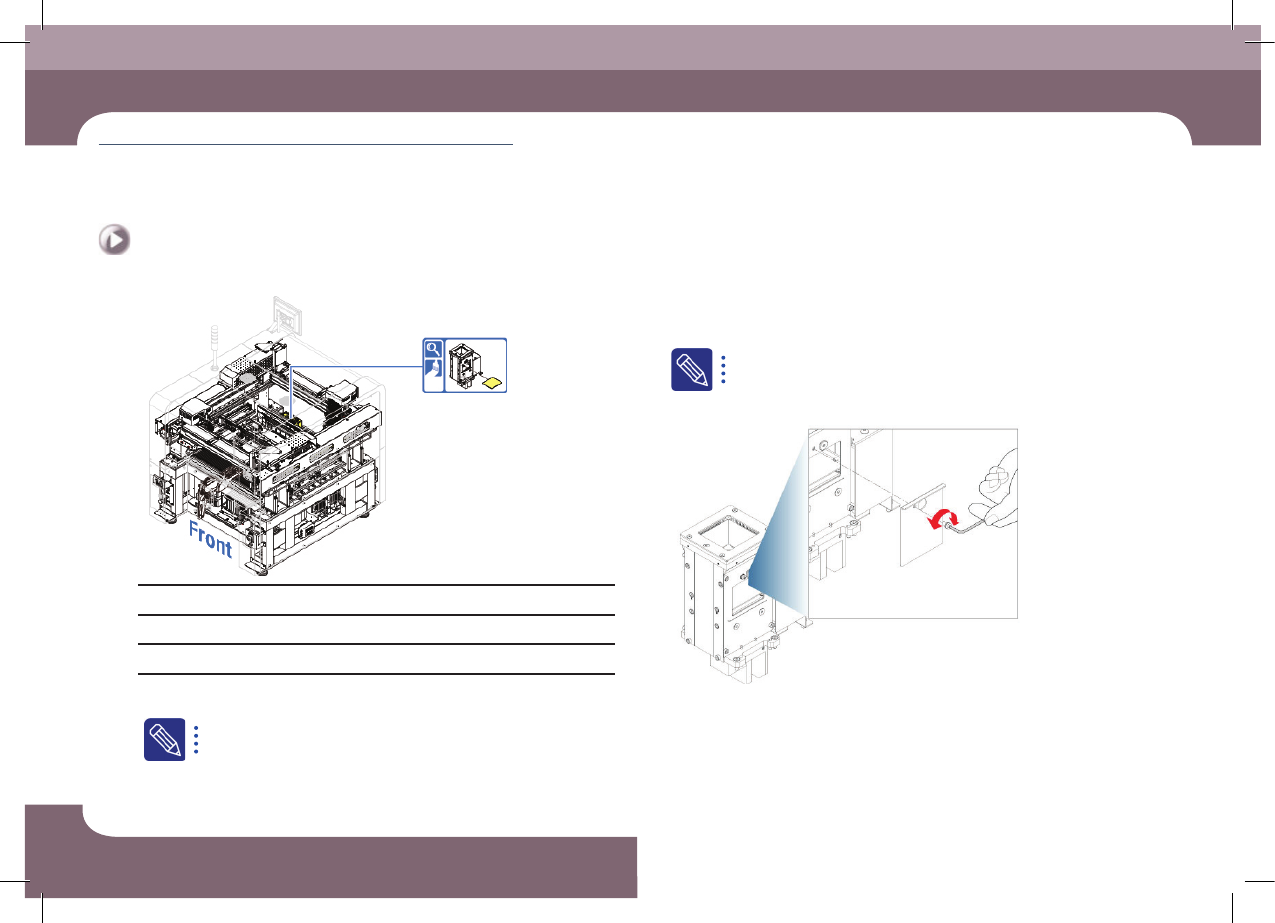 Front