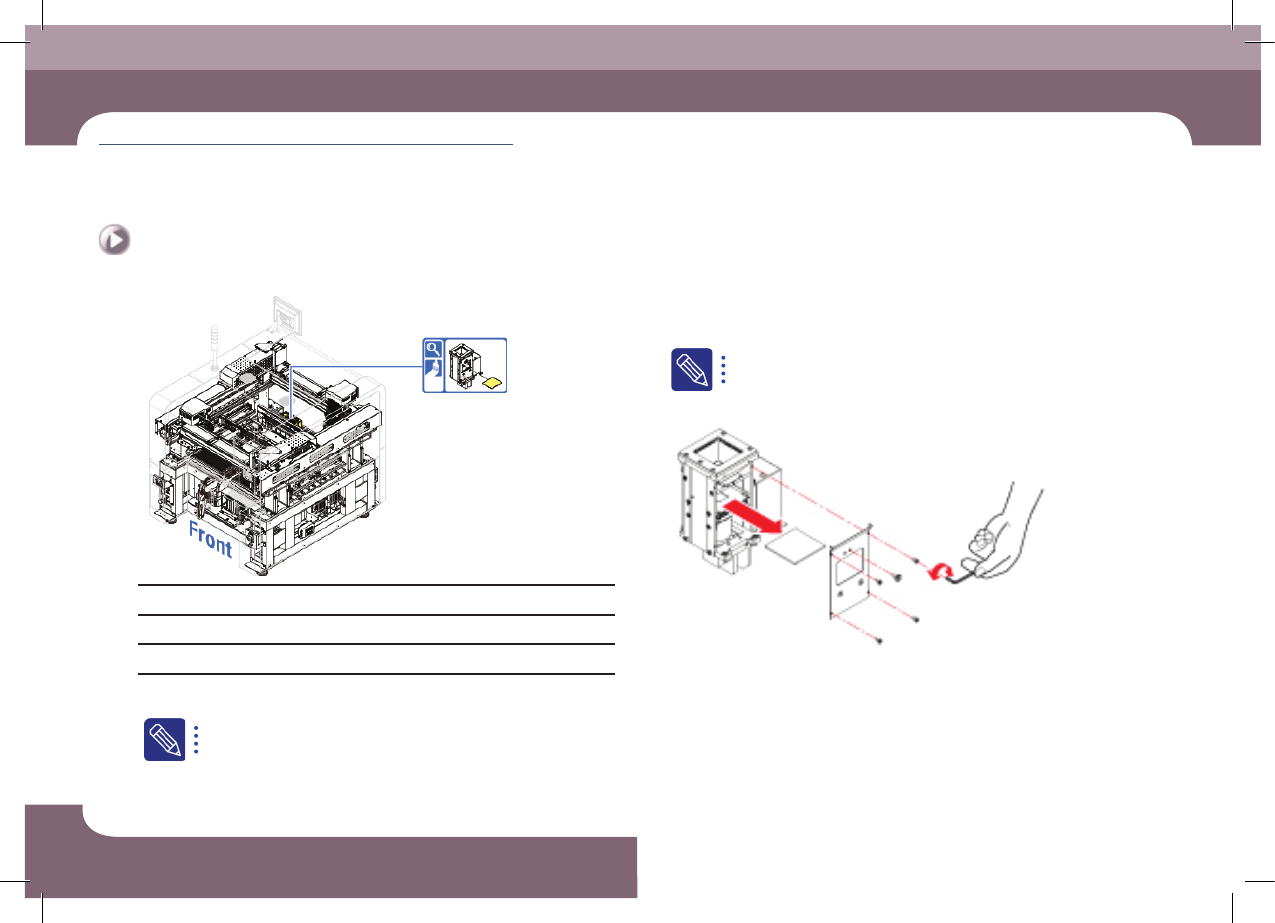 Front