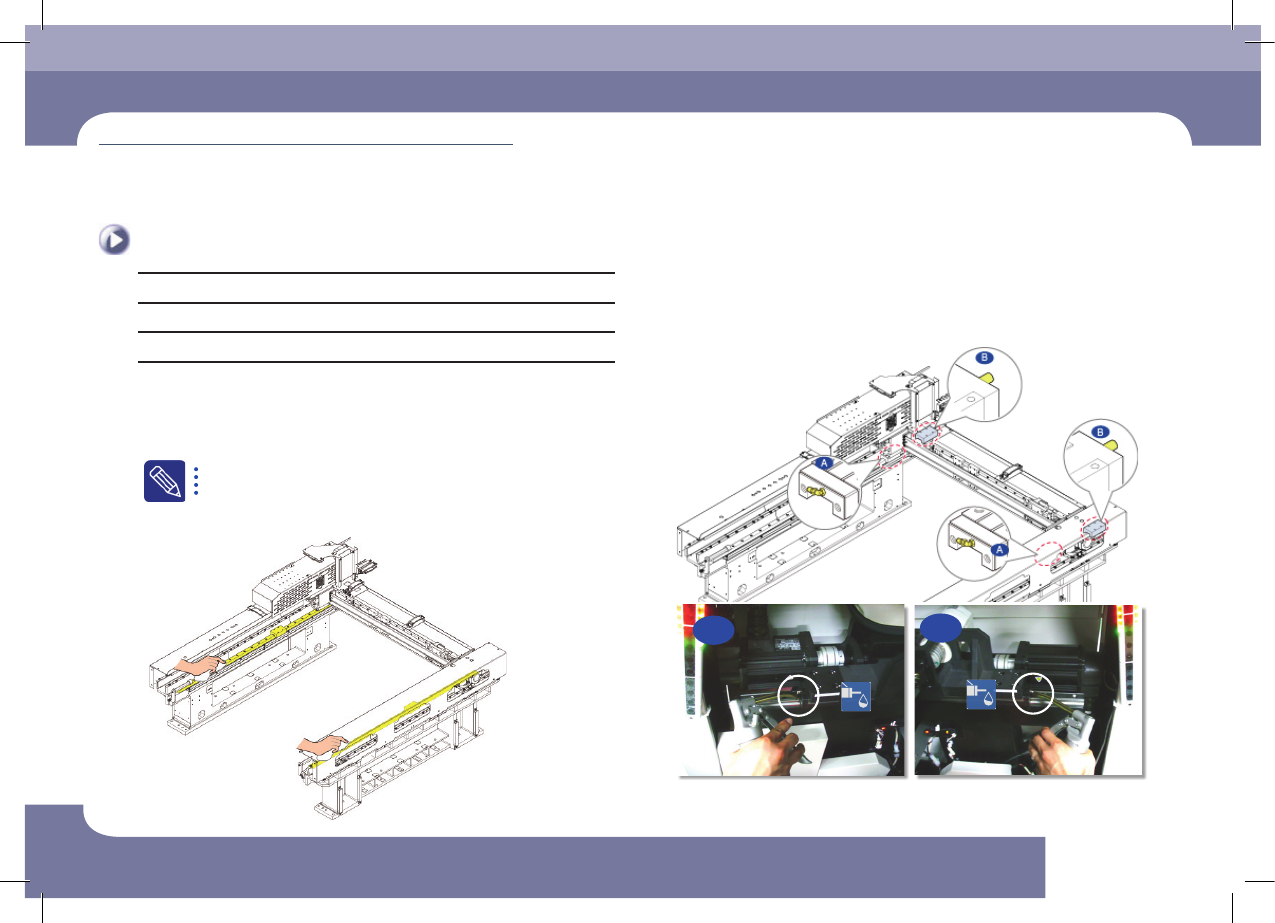 B

B

A

A