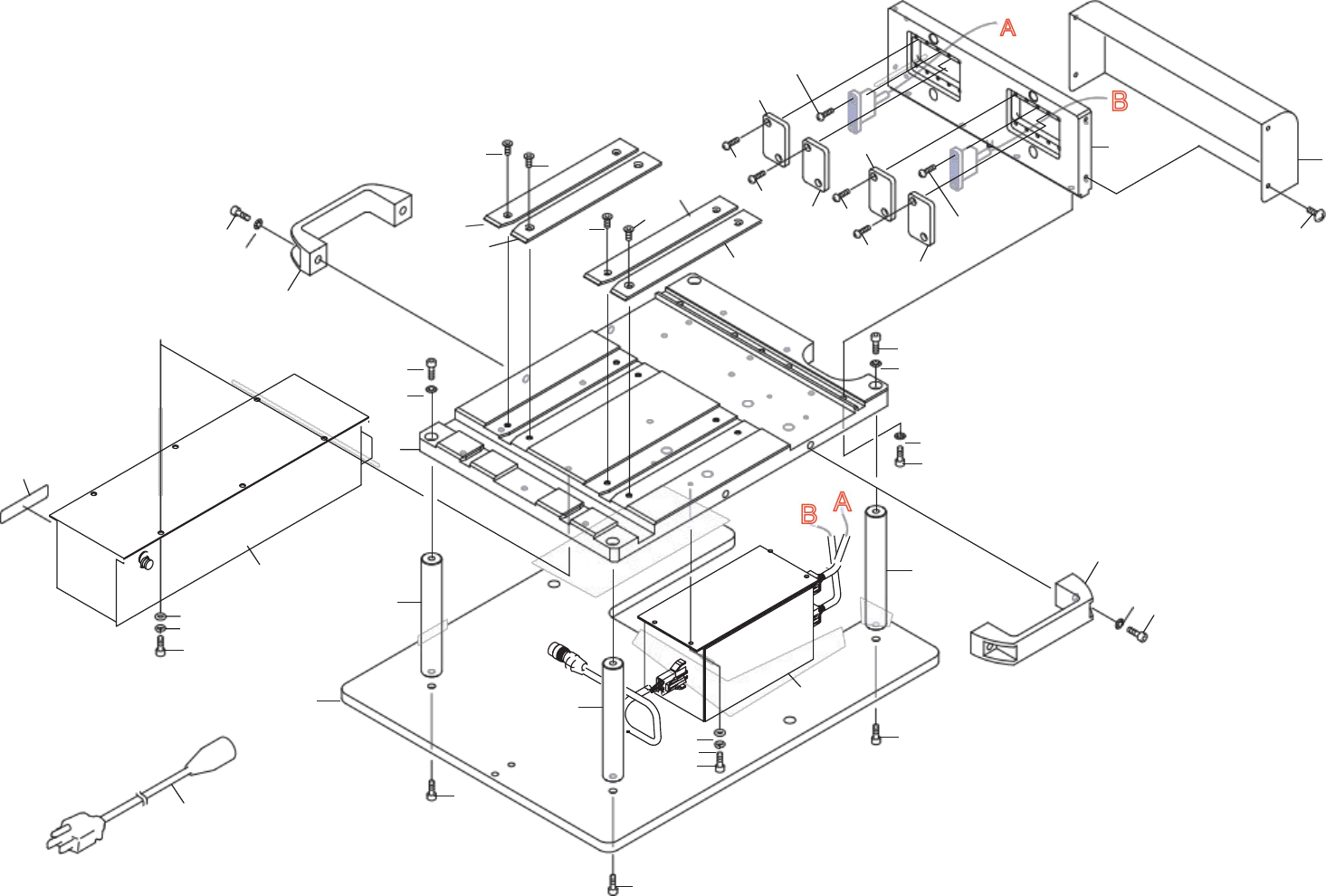 A
B
B
A