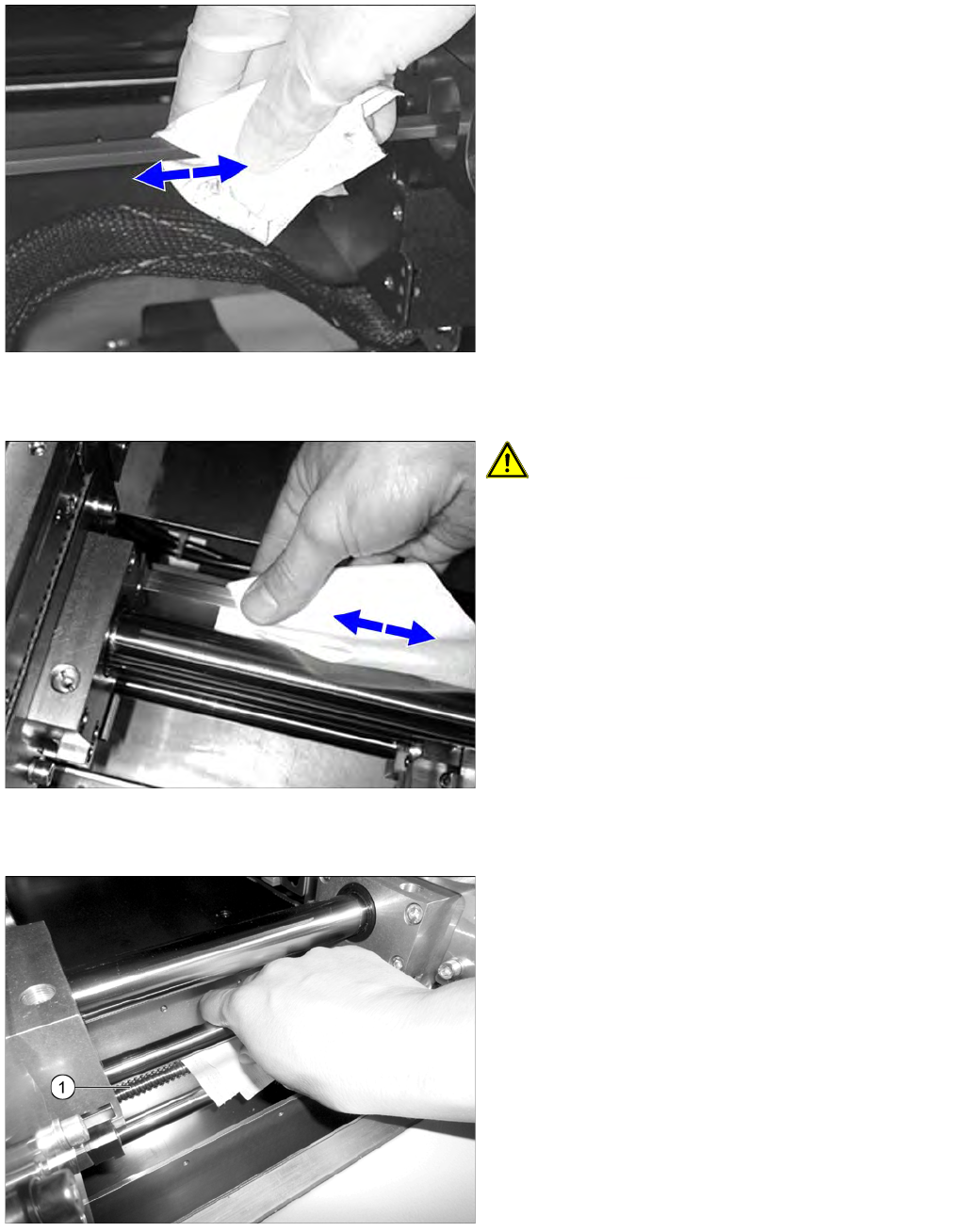 1