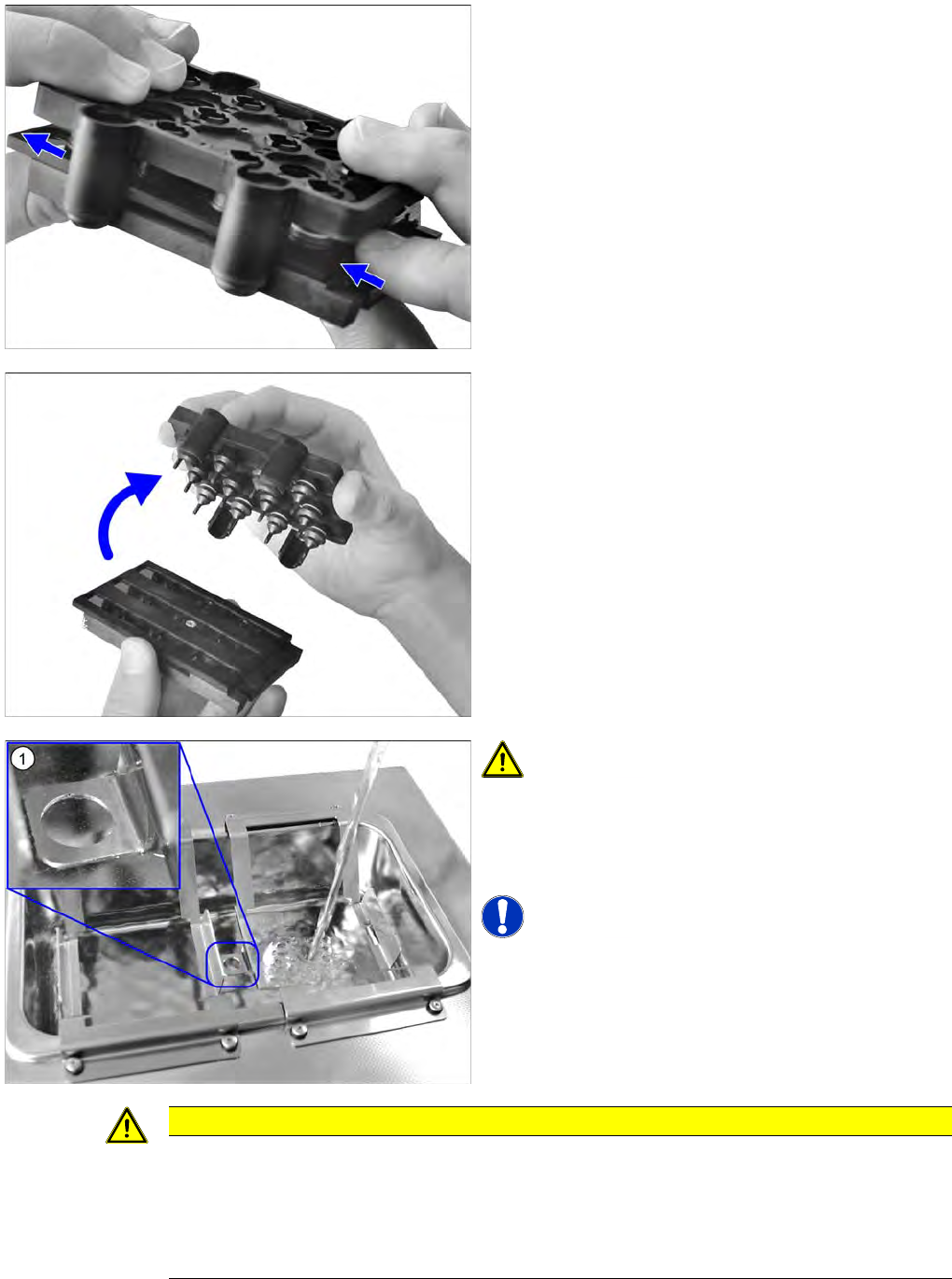 1