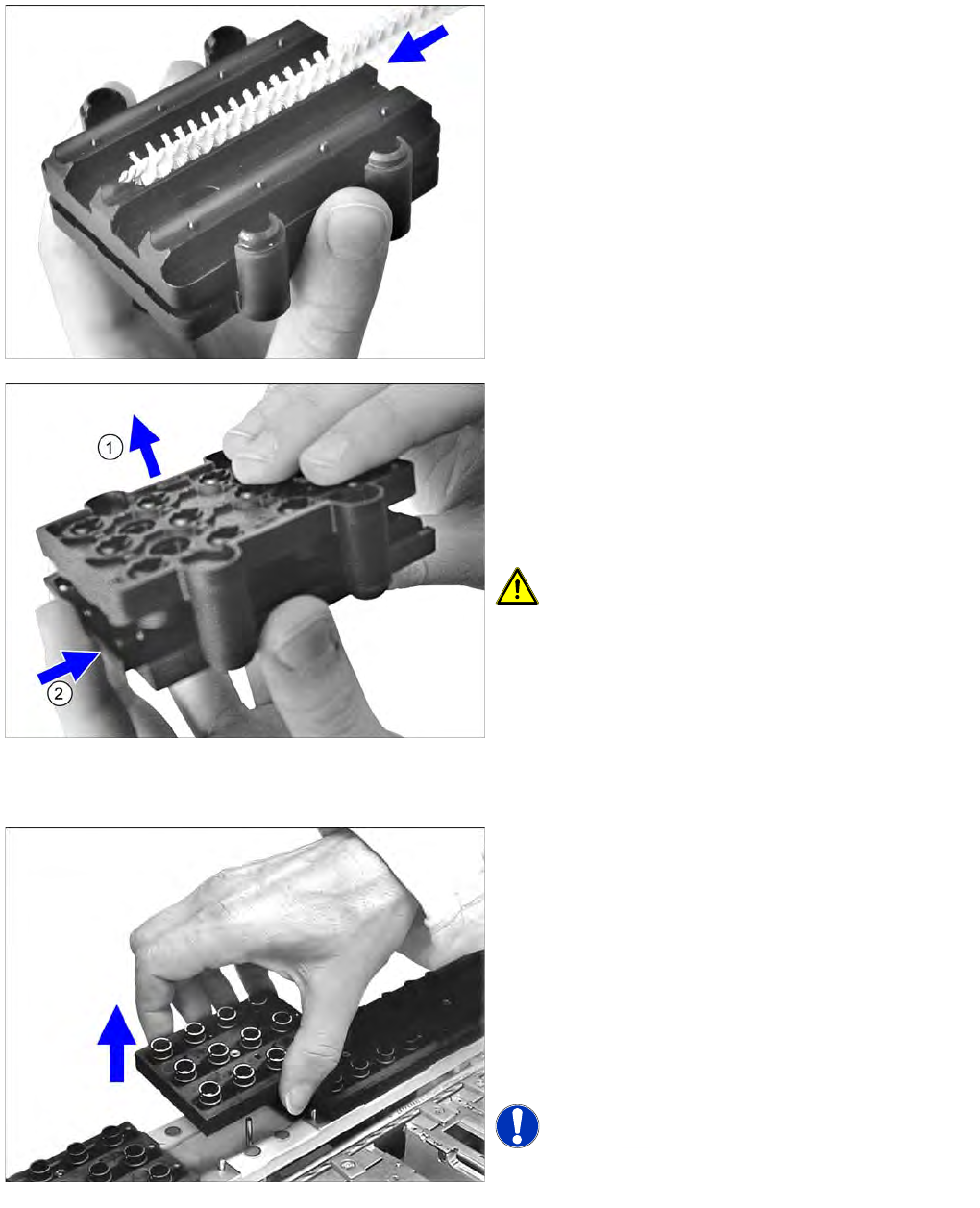 1

2