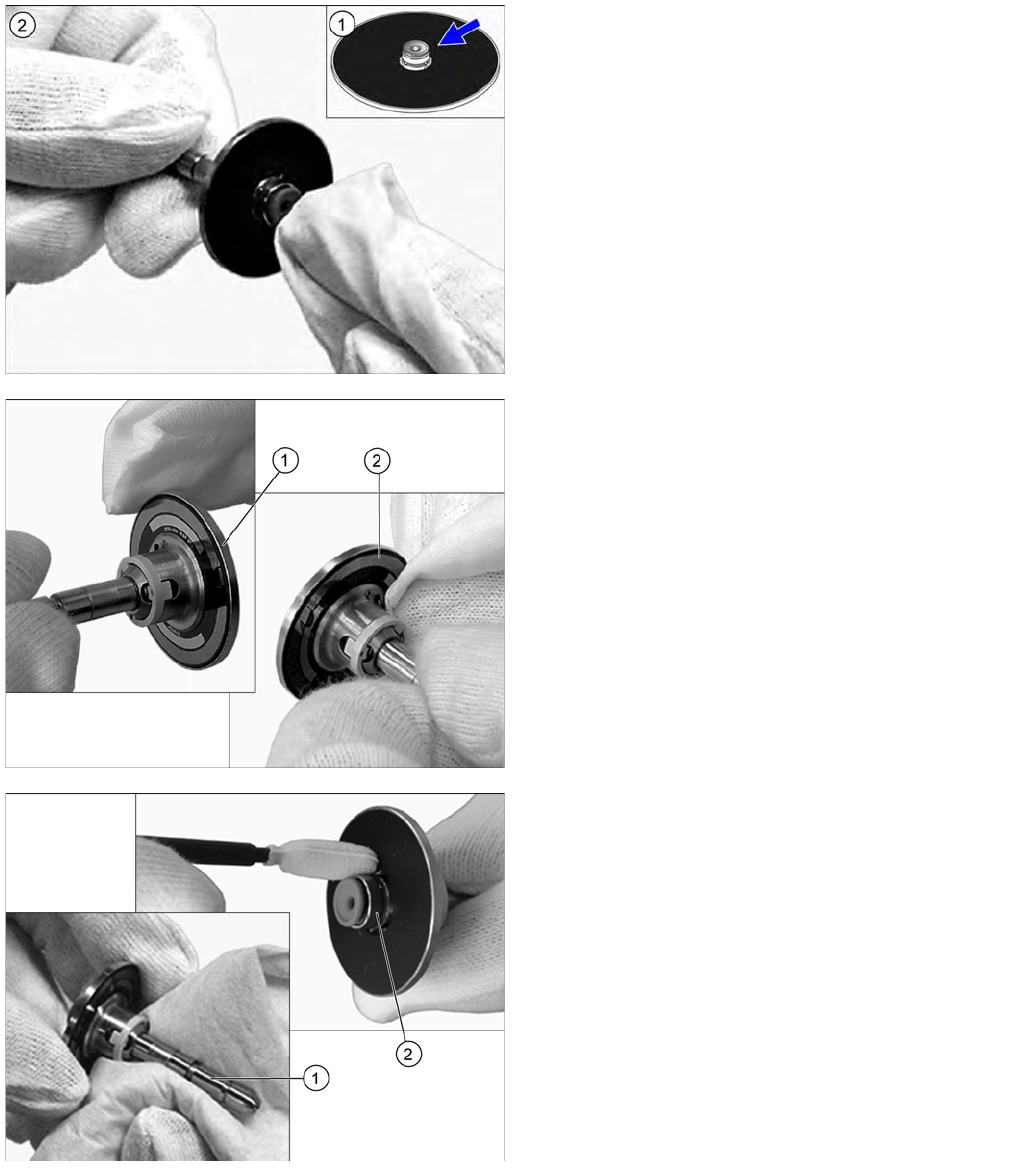 2

1

1

2

2

1