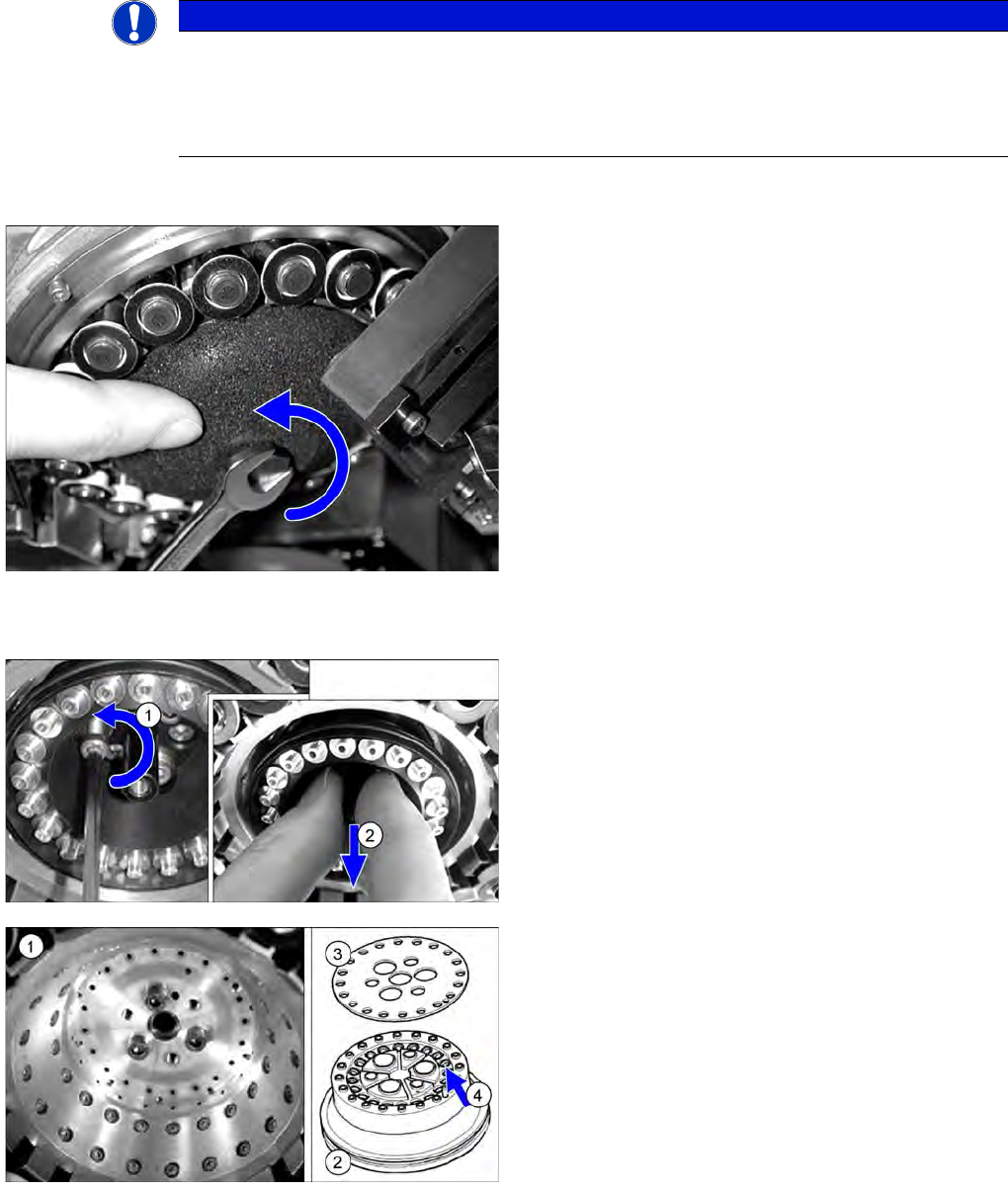 1

2

1

3

4

2