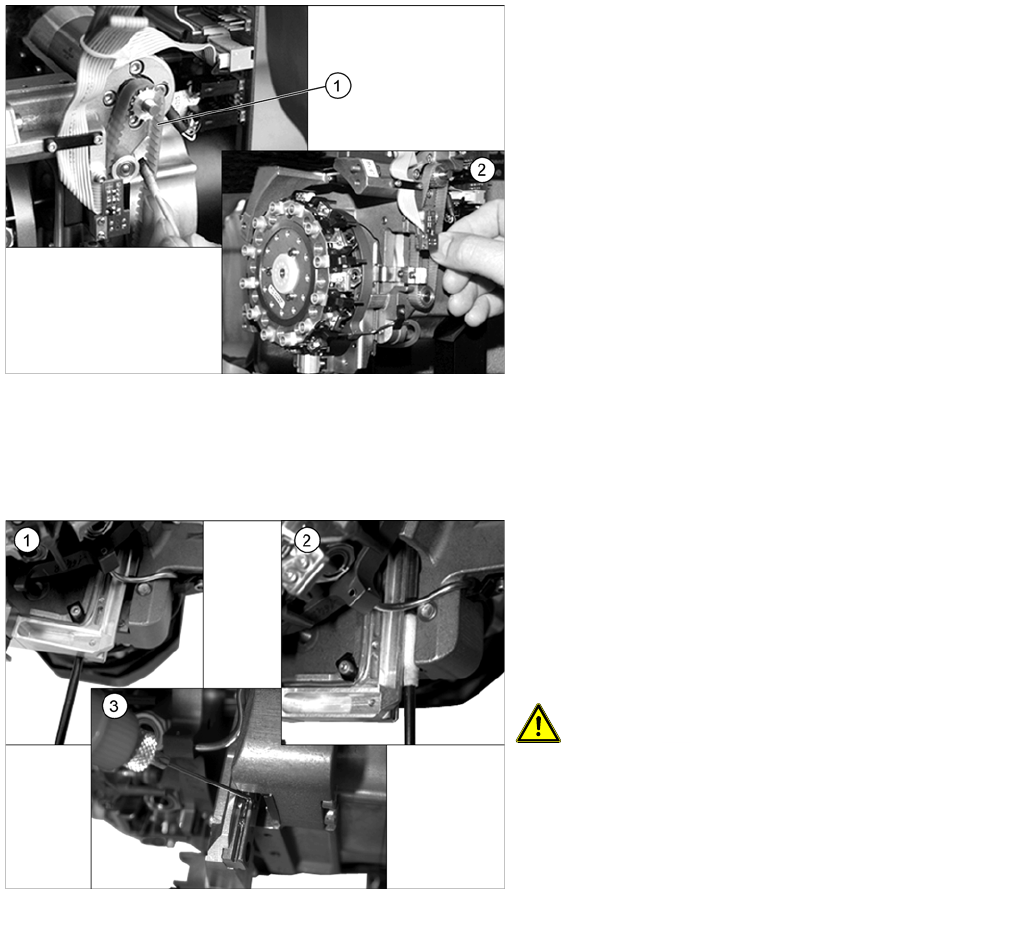 1
2
1
2
3