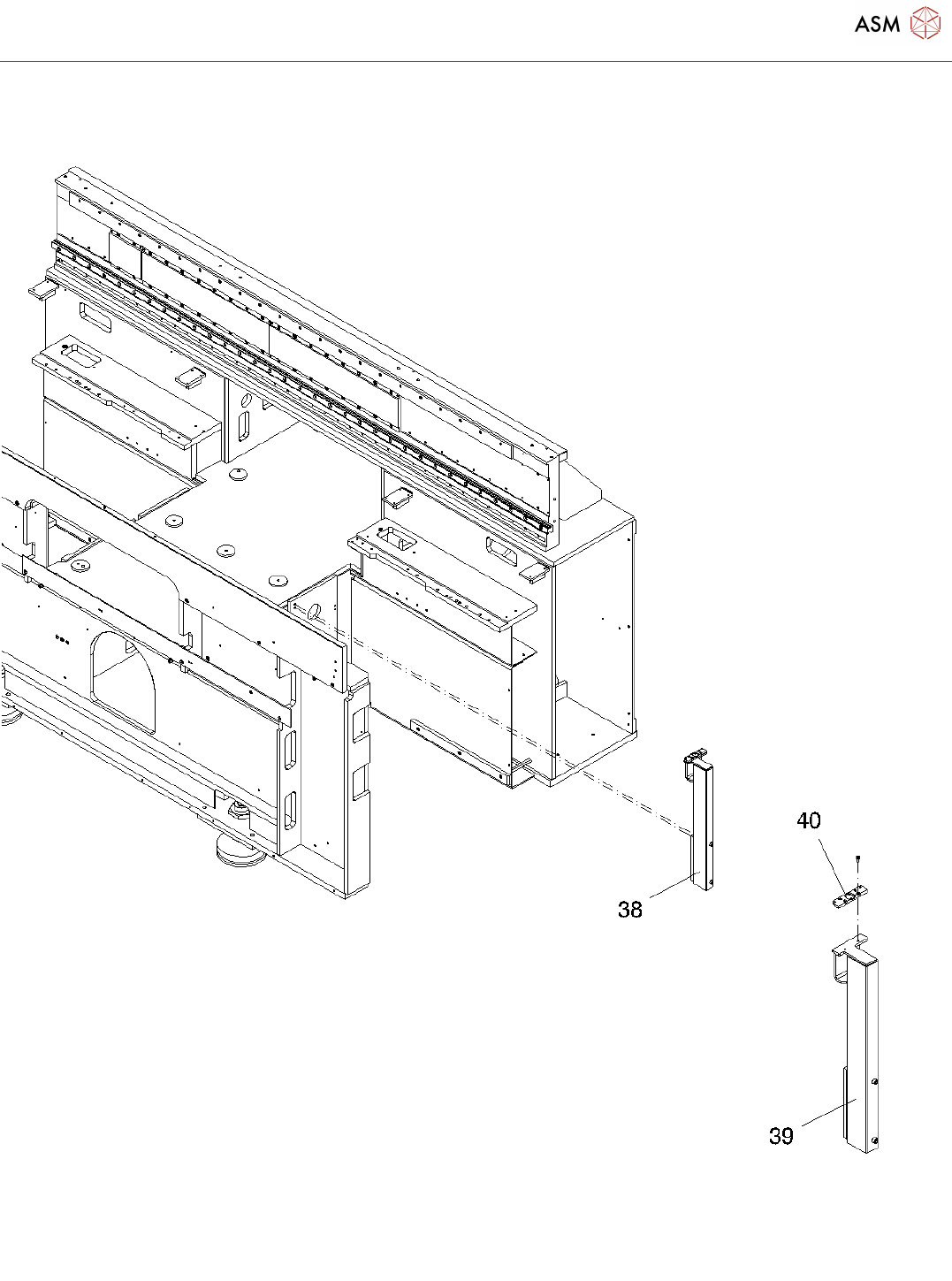 ASM

40

38

39