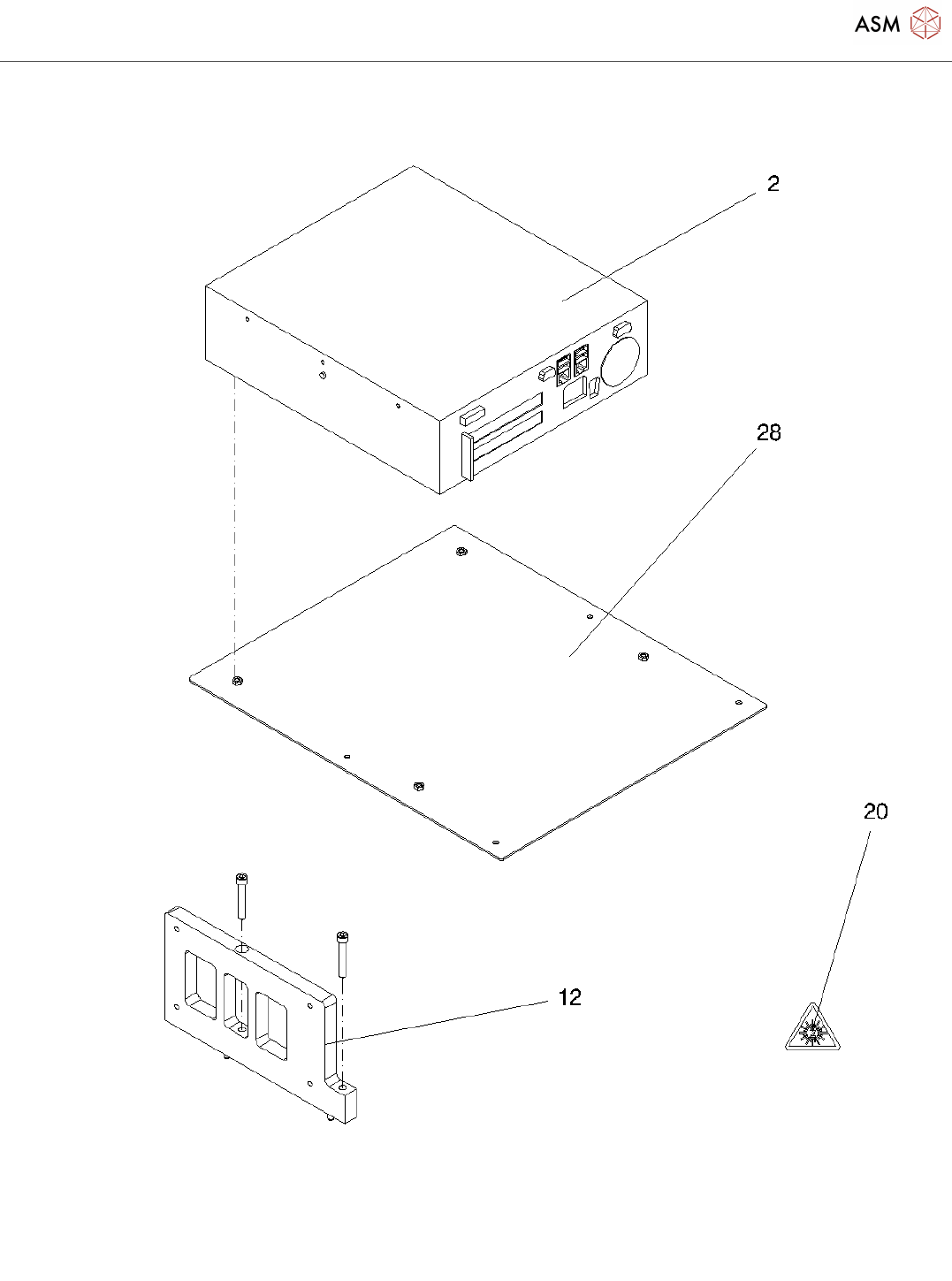 ASM

2

28

20

12