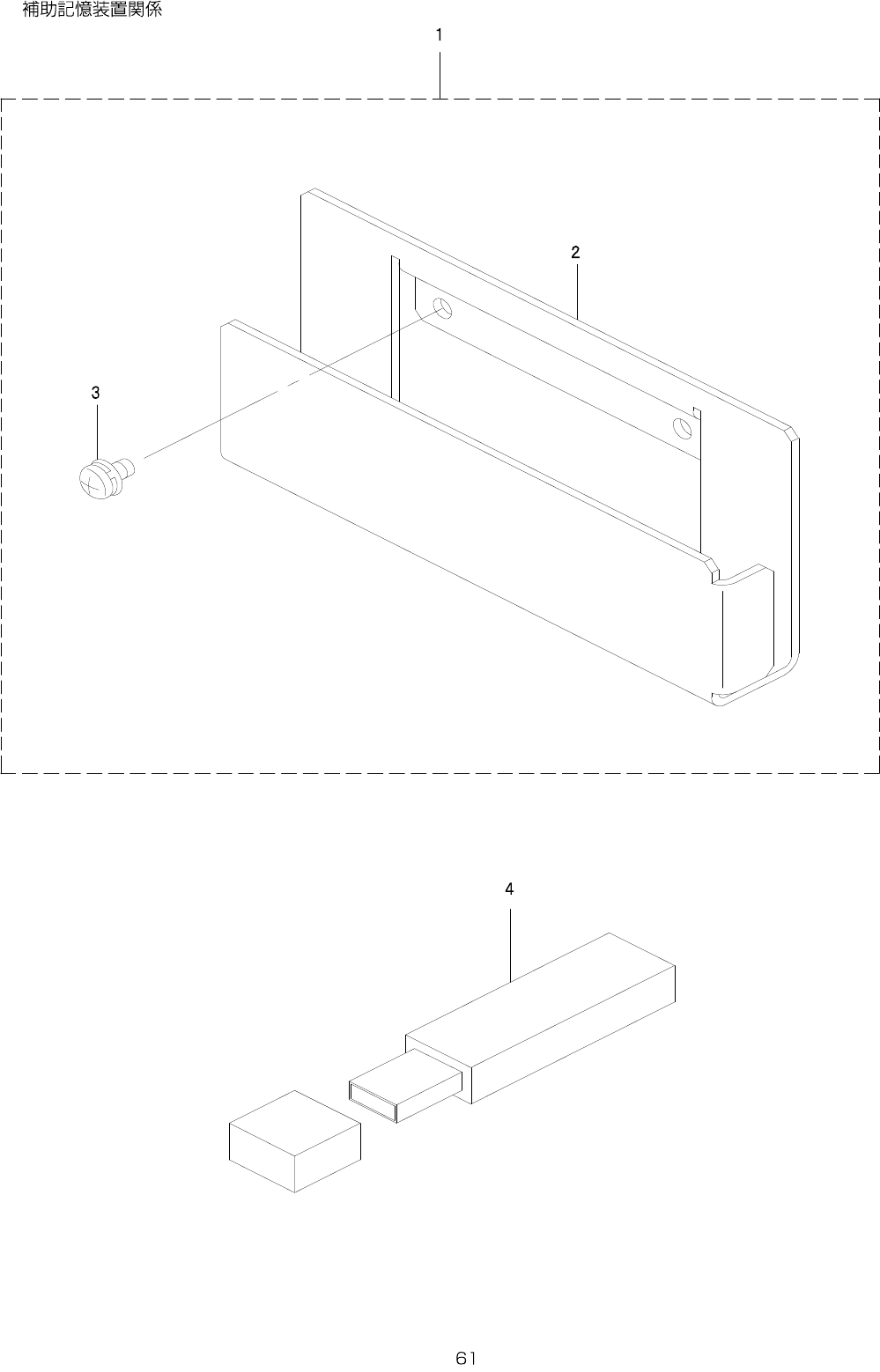 補助記憶装置関係

1

2

3

4

61