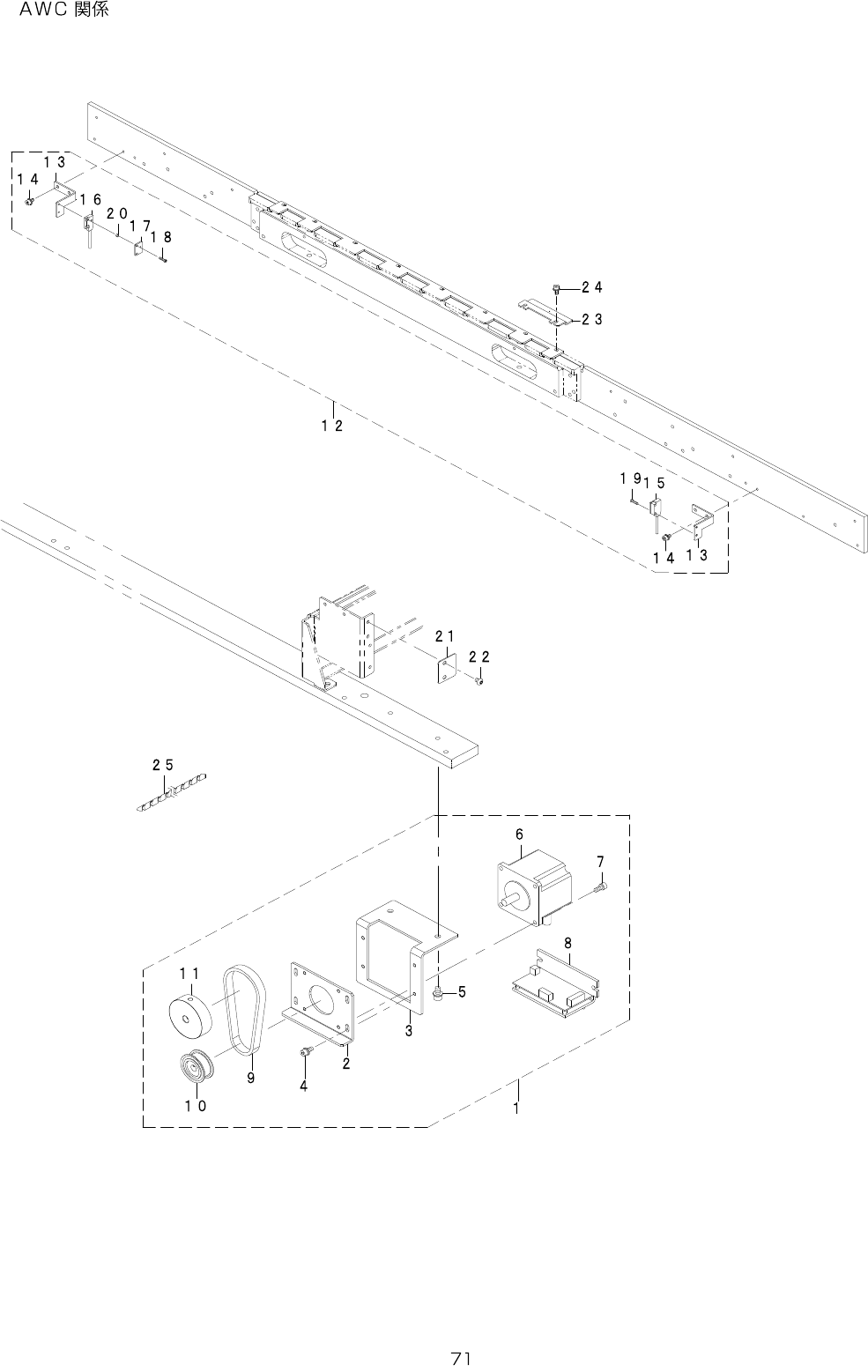 AWC 関係

13
14
16
20
17
18
24
23
12
19
15
14
13
21
22
25
6
7
8
11
5
3
2
9
4
10
1

71