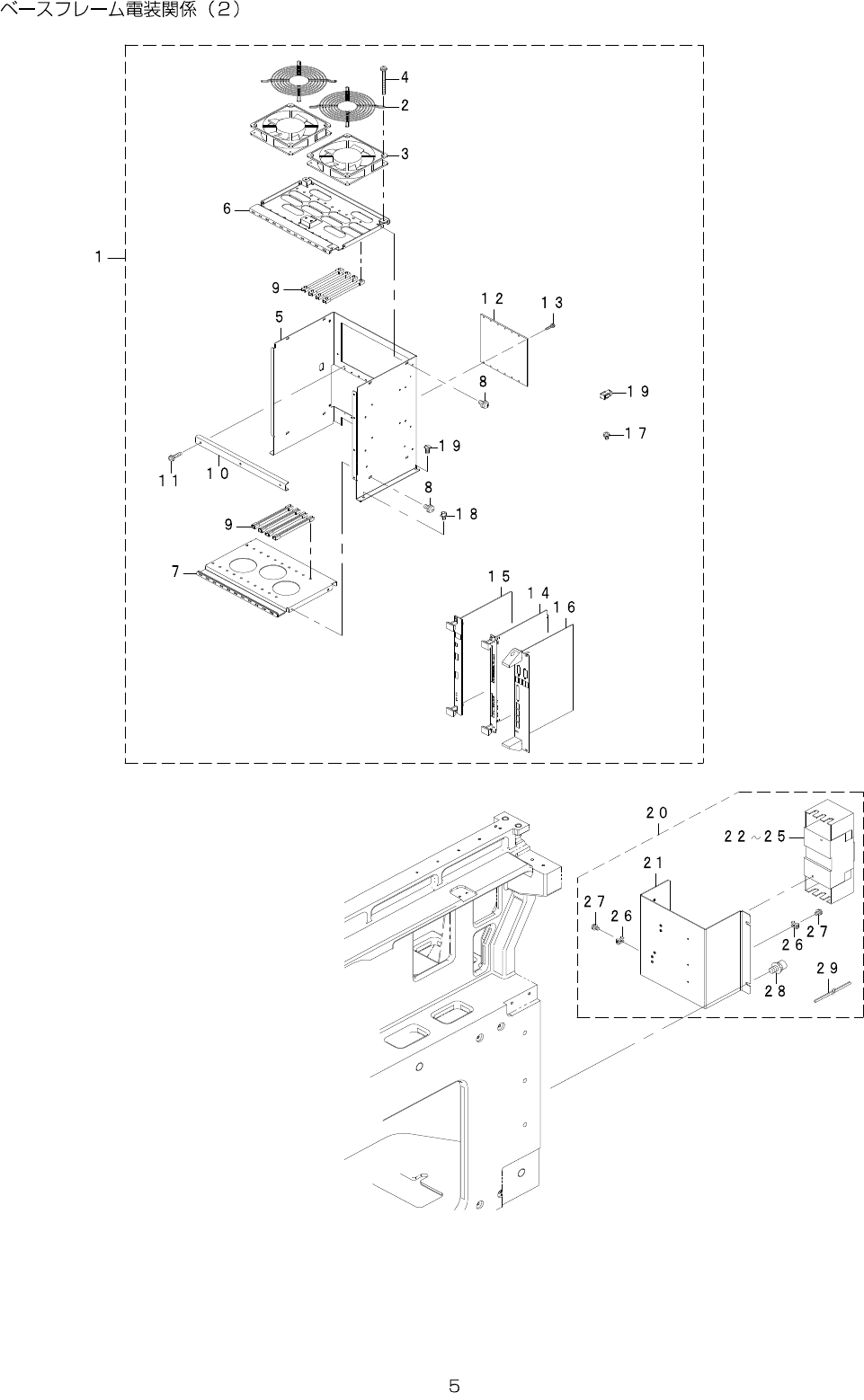 ベースフレーム電装関係（2）

4
2
3
6
1
9
12
13
5
8
19
17
19
11
10
8
18
9
7
15
14
16

20
22～25
21
27
26
26
27
29
28

5