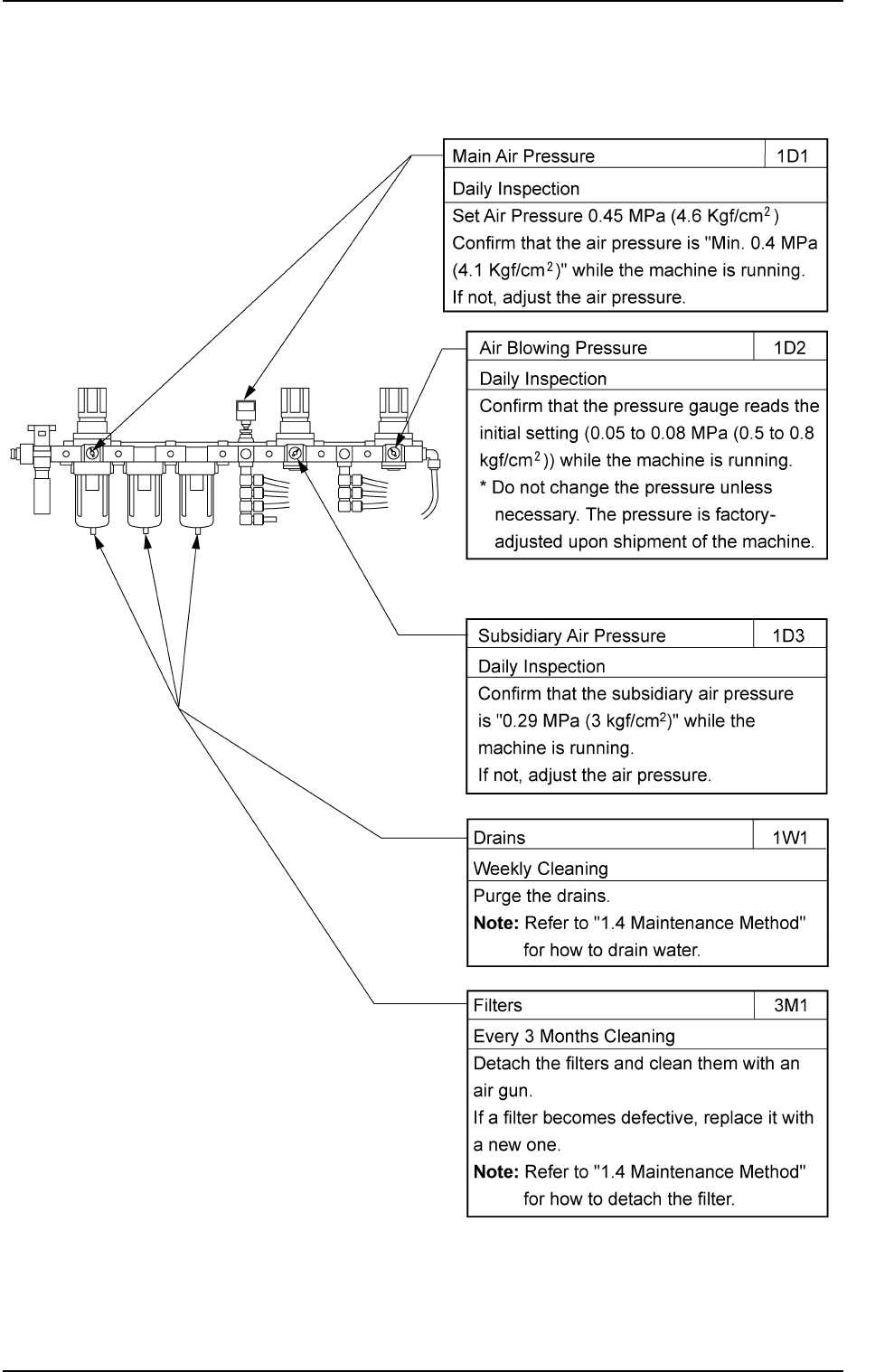 | Main Air Pressure | 1D1 |
|---|---|
| Daily Inspection | |
| Set Air Pressure 0.45 MPa (4.6 Kgf/cm$^2$) Confirm that the air pressure is "Min. 0.4 MPa (4.1 Kgf/cm$^2$)" while the machine is running. If not, adjust the air pressure. | |

| Air Blowing Pressure | 1D2 |
|---|---|
| Daily Inspection | |
| Confirm that the pressure gauge reads the initial setting (0.05 to 0.08 MPa (0.5 to 0.8 kgf/cm$^2$)) while the machine is running. * Do not change the pressure unless necessary. The pressure is factory-adjusted upon shipment of the machine. | |

| Subsidiary Air Pressure | 1D3 |
|---|---|
| Daily Inspection | |
| Confirm that the subsidiary air pressure is "0.29 MPa (3 kgf/cm$^2$)" while the machine is running. If not, adjust the air pressure. | |

| Drains | 1W1 |
|---|---|
| Weekly Cleaning | |
| Purge the drains. **Note:** Refer to "1.4 Maintenance Method" for how to drain water. | |

| Filters | 3M1 |
|---|---|
| Every 3 Months Cleaning | |
| Detach the filters and clean them with an air gun. If a filter becomes defective, replace it with a new one. **Note:** Refer to "1.4 Maintenance Method" for how to detach the filter. | |