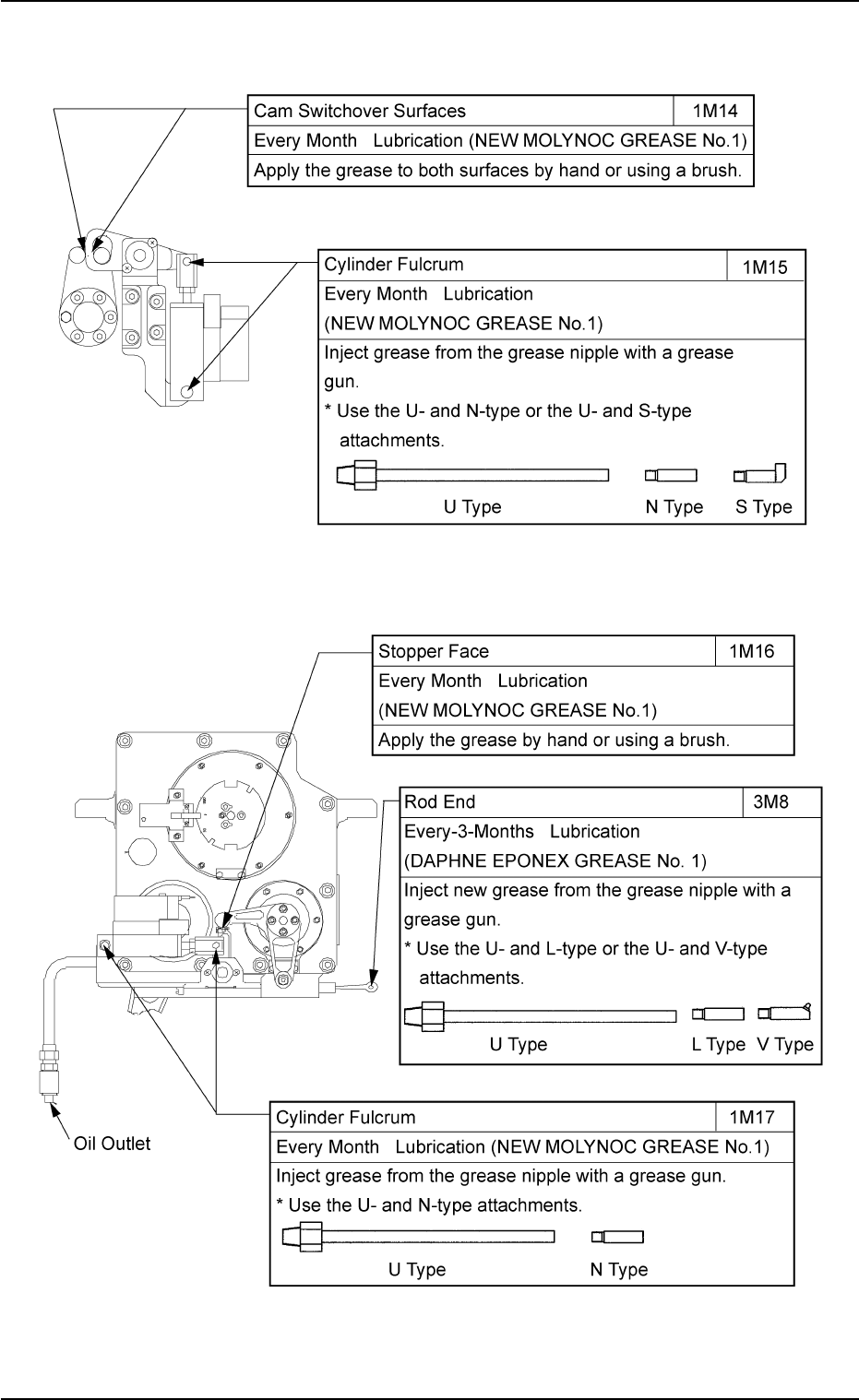 | Cam Switchover Surfaces | 1M14 |
|---|---|
| Every Month Lubrication (NEW MOLYNOC GREASE No.1) | |
| Apply the grease to both surfaces by hand or using a brush. | |

| Cylinder Fulcrum | 1M15 |
|---|---|
| Every Month Lubrication (NEW MOLYNOC GREASE No.1) | |
| Inject grease from the grease nipple with a grease gun. * Use the U- and N-type or the U- and S-type attachments. U Type N Type S Type | |

| Stopper Face | 1M16 |
|---|---|
| Every Month Lubrication (NEW MOLYNOC GREASE No.1) | |
| Apply the grease by hand or using a brush. | |

| Rod End | 3M8 |
|---|---|
| Every-3-Months Lubrication (DAPHNE EPONEX GREASE No. 1) | |
| Inject new grease from the grease nipple with a grease gun. * Use the U- and L-type or the U- and V-type attachments. U Type L Type V Type | |

Oil Outlet

| Cylinder Fulcrum | 1M17 |
|---|---|
| Every Month Lubrication (NEW MOLYNOC GREASE No.1) | |
| Inject grease from the grease nipple with a grease gun. * Use the U- and N-type attachments. U Type N Type | |