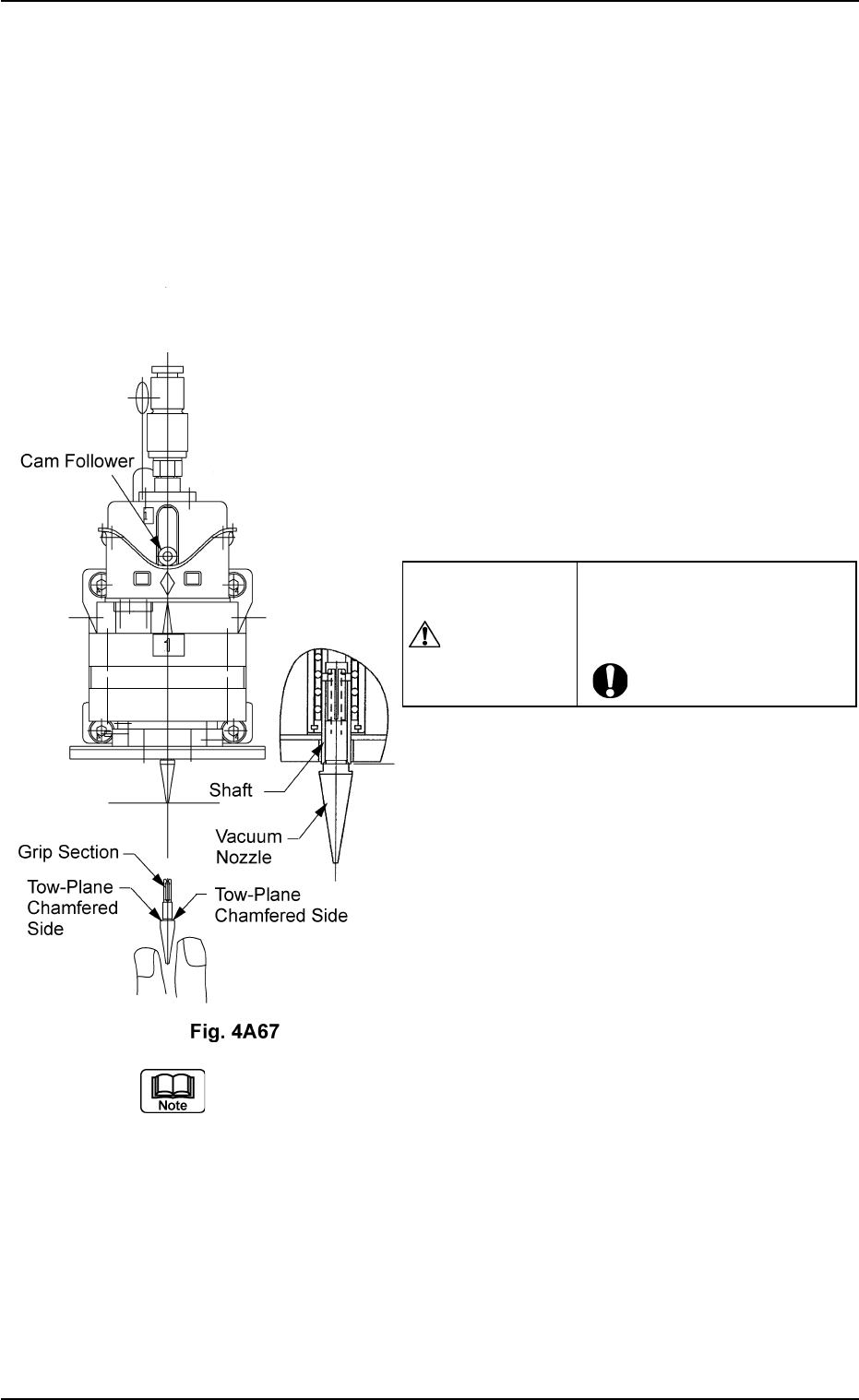 Cam Follower

1

Shaft

Vacuum Nozzle

Grip Section

Tow-Plane Chamfered Side

Tow-Plane Chamfered Side

Fig. 4A67

Note