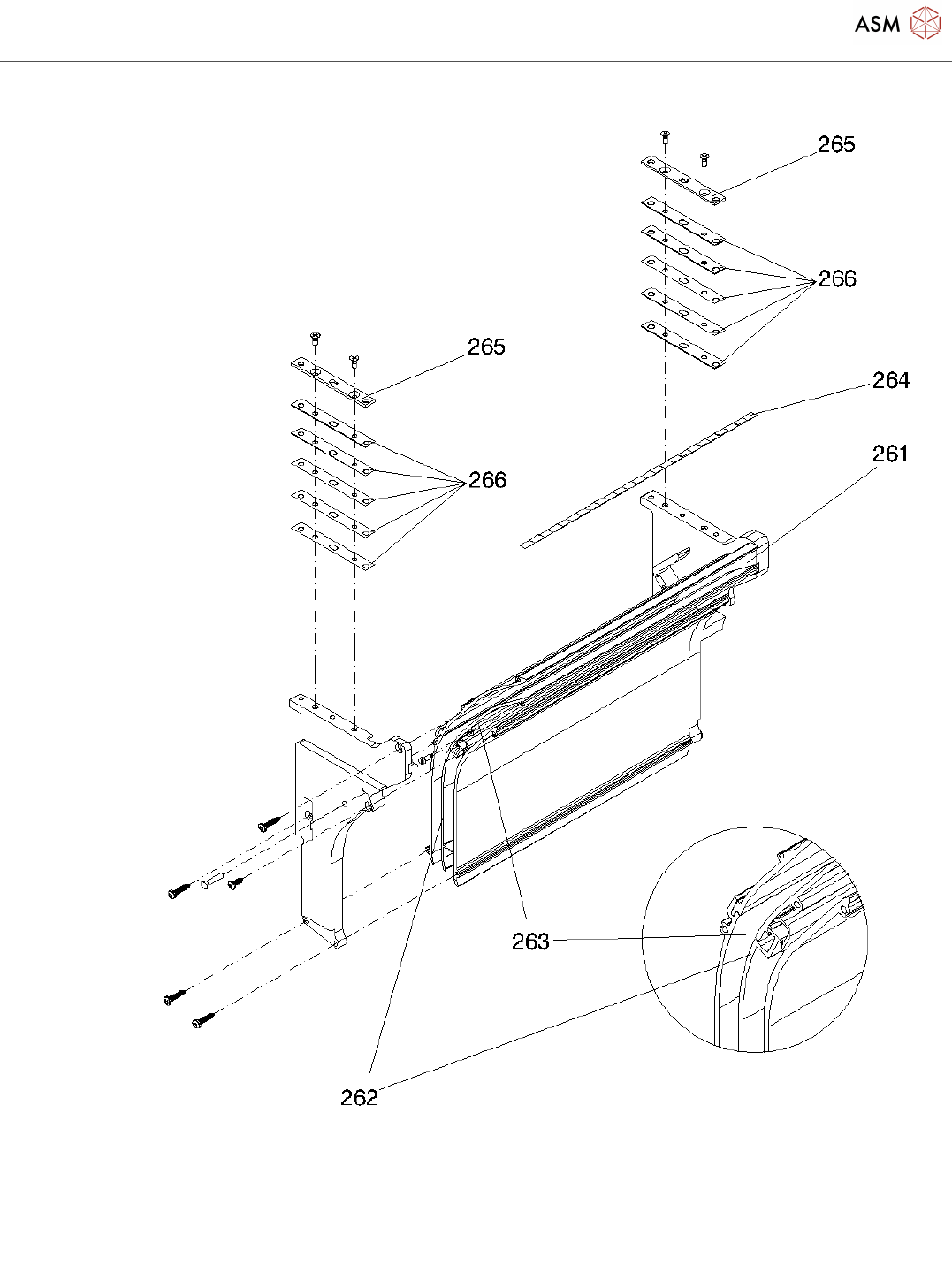 ASM

265

266

265

264

261

266

263

262