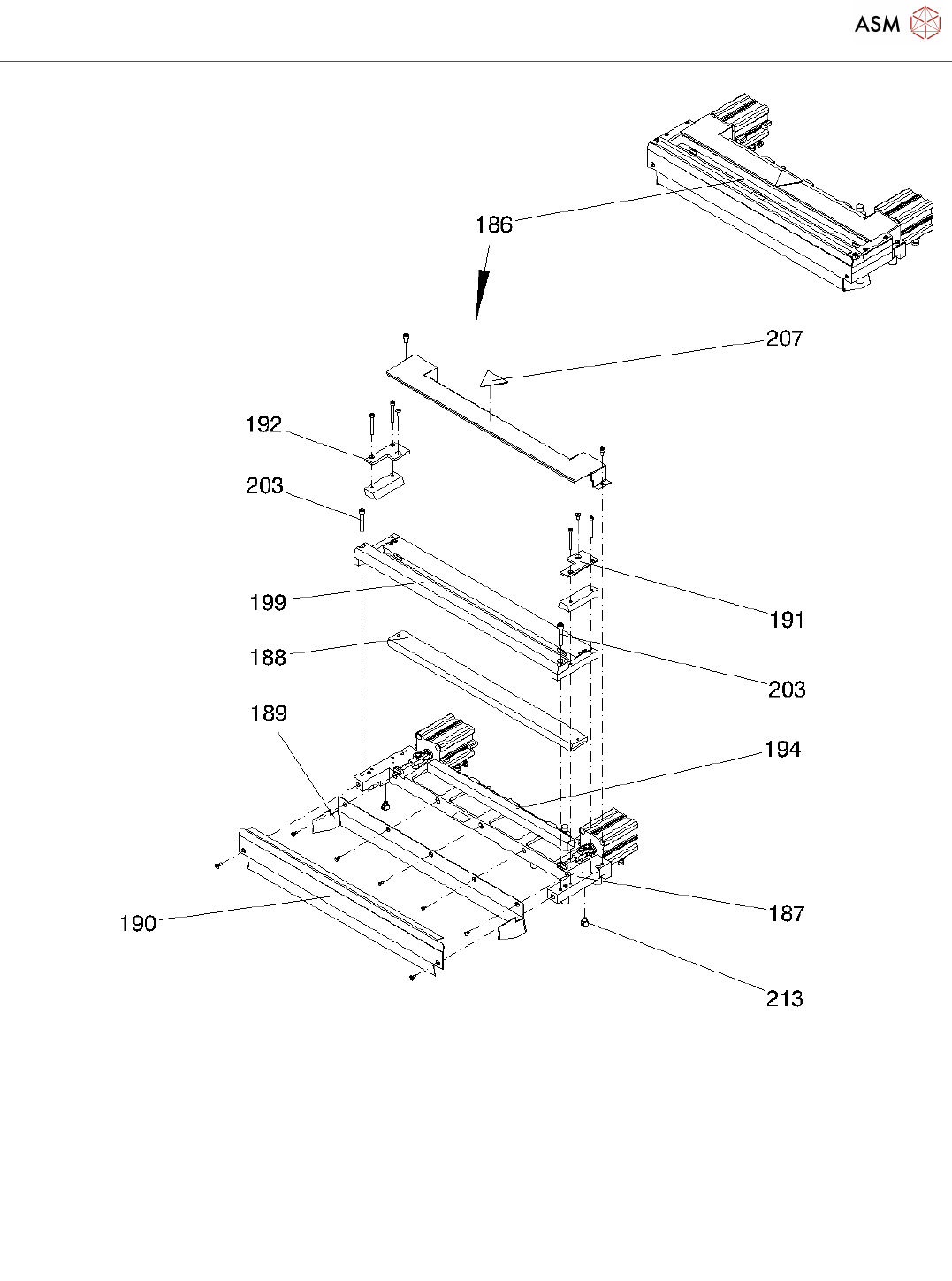 ASM

186

207

192

203

199

191

188

203

189

194

190

187

213