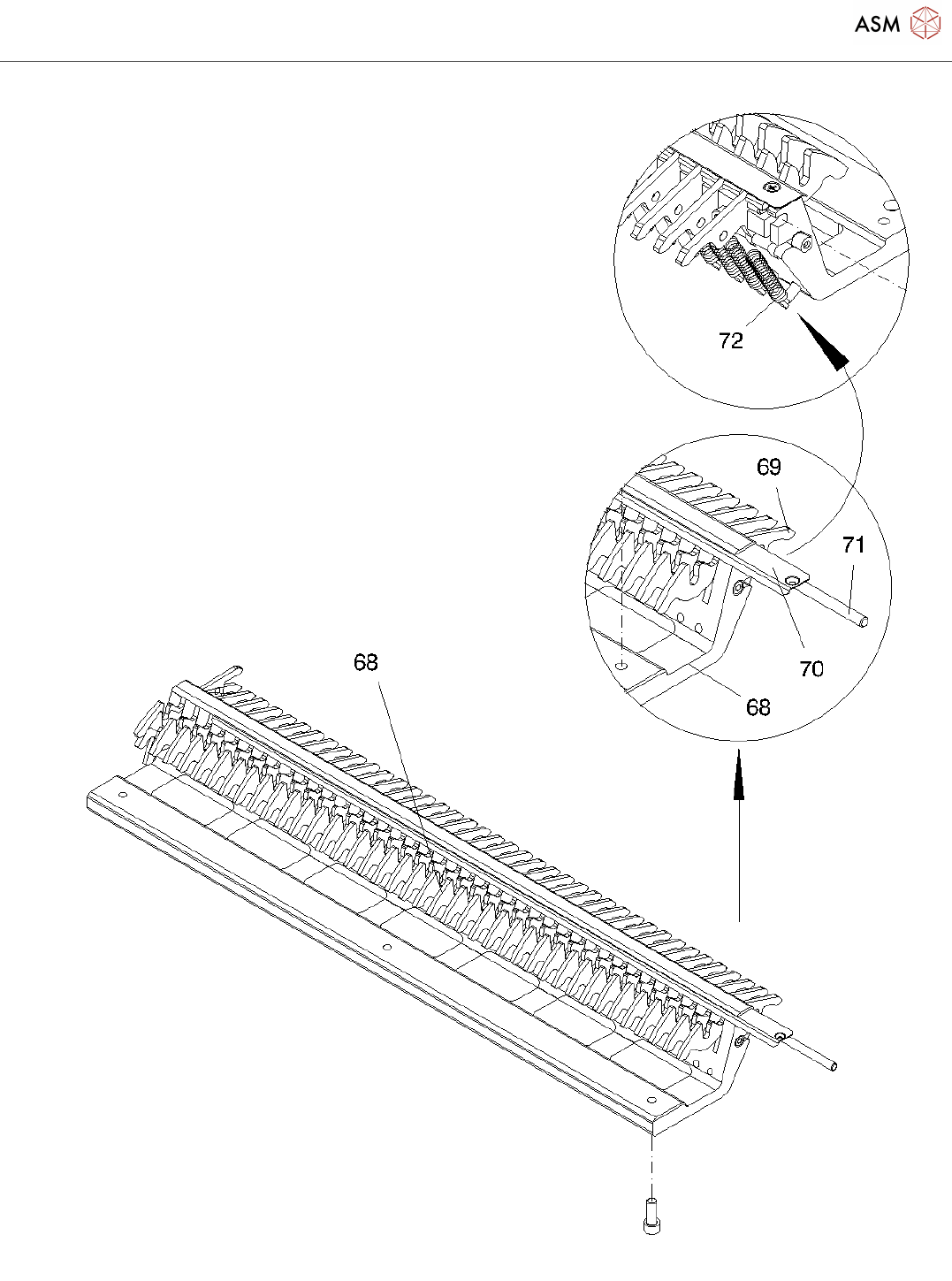 ASM

72

69

71

70

68

68