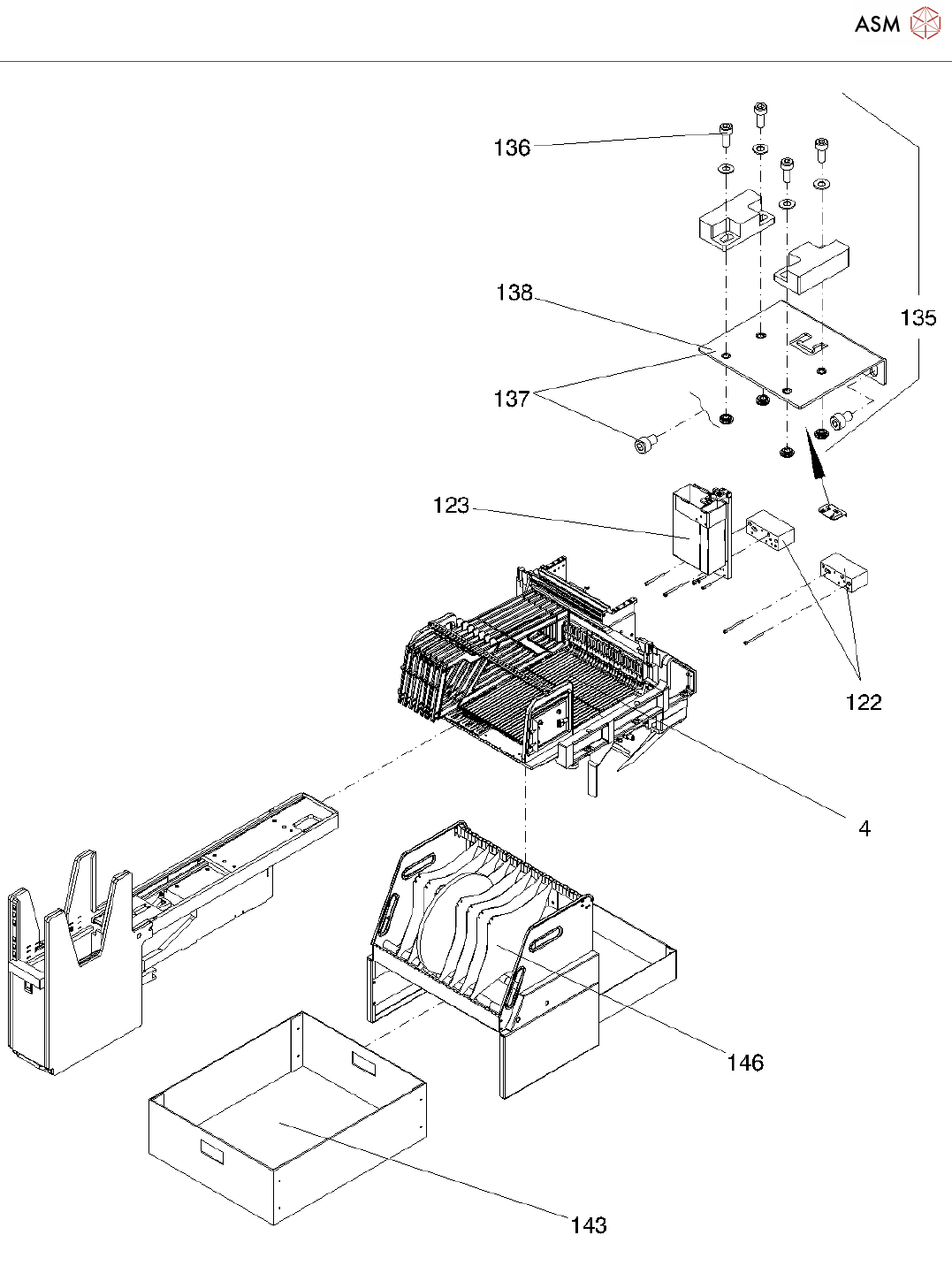 ASM

136

138

135

137

123

122

4

146

143