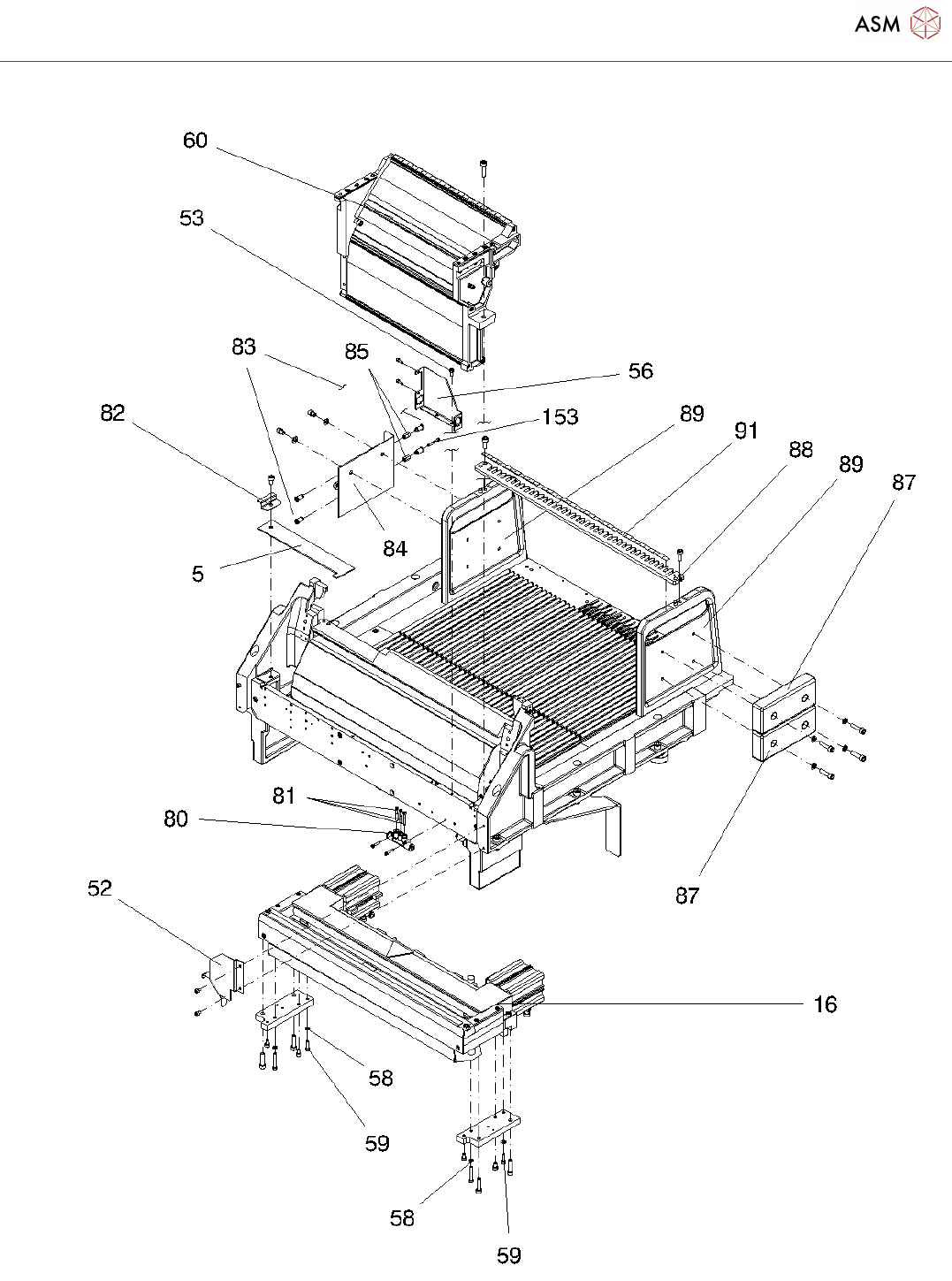 ASM

60
53
83
85
56
82
153
89
91
88
89
87
84
5
81
80
87
52
16
58
59
58
59