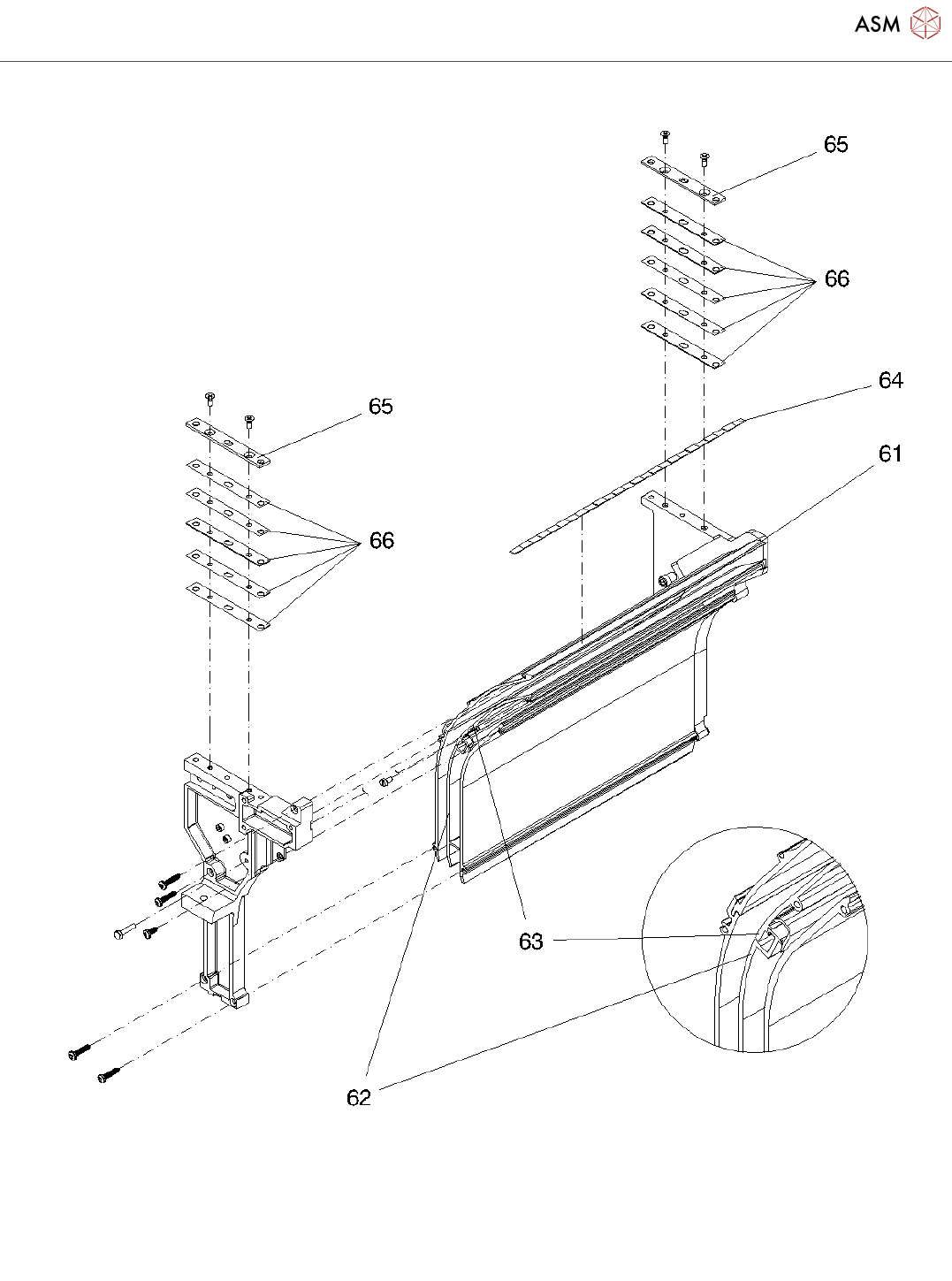 ASM

65

66

64

61

65

66

63

62