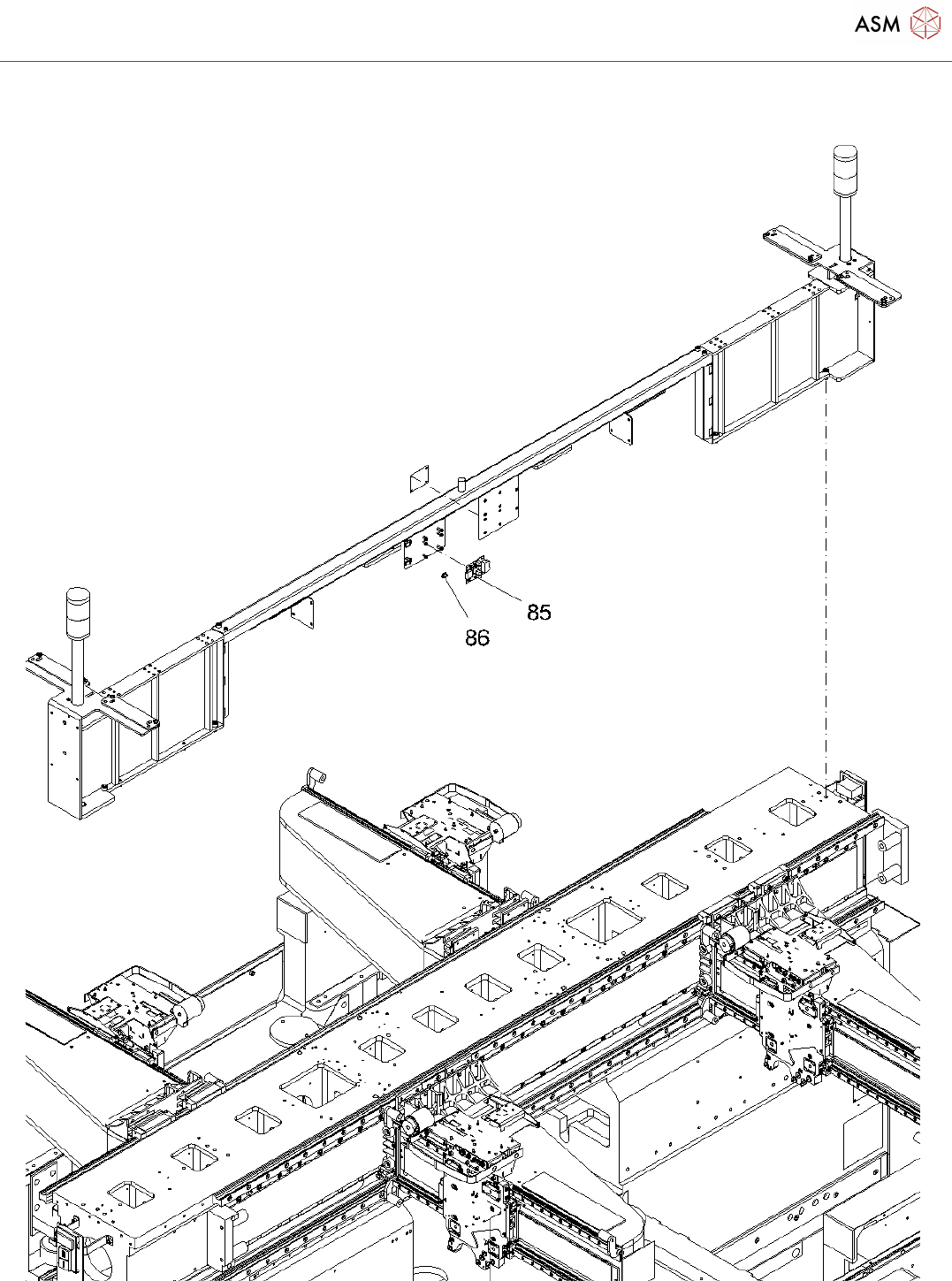 ASM

85

86