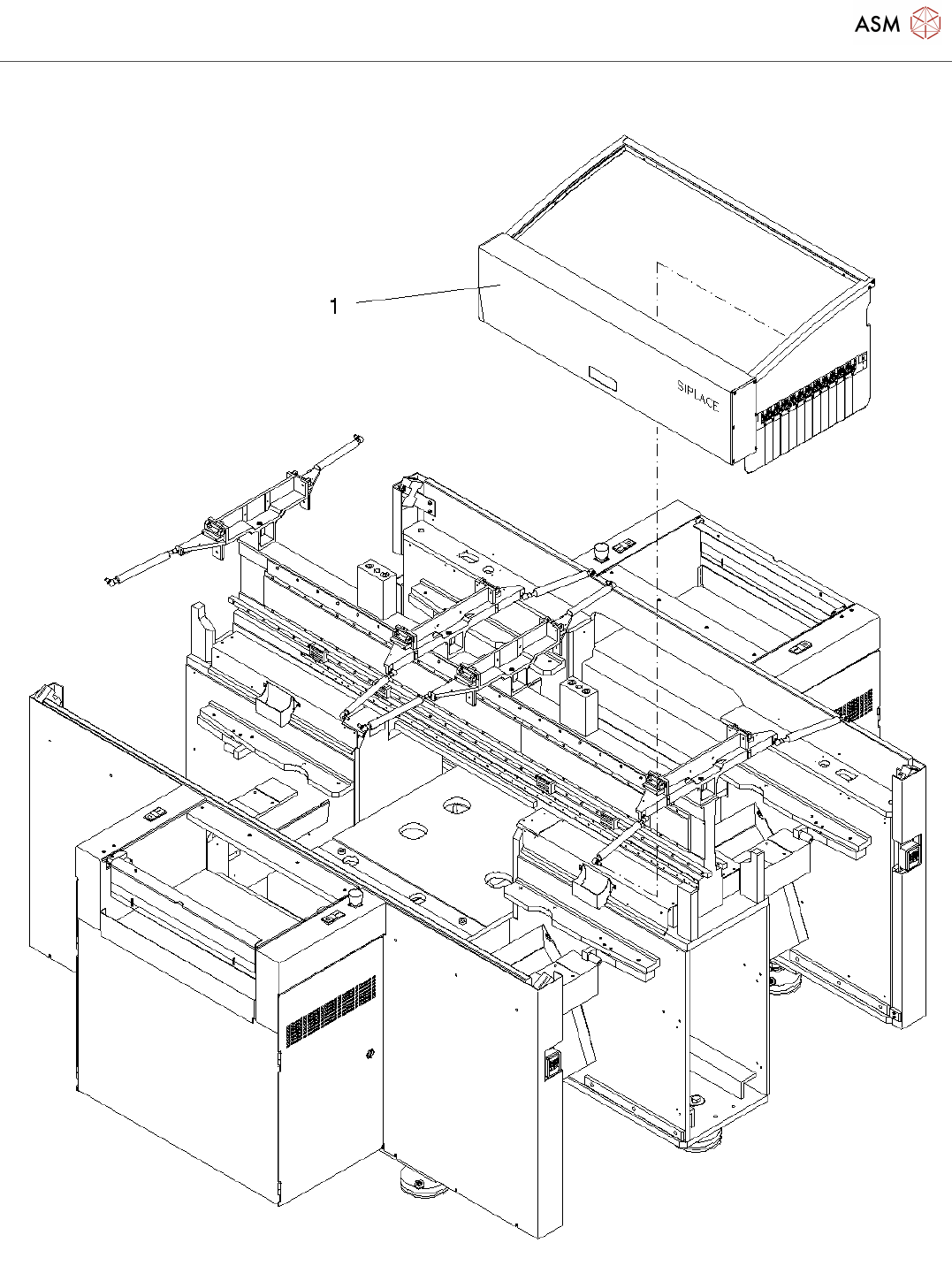 ASM

1

SIPLACE