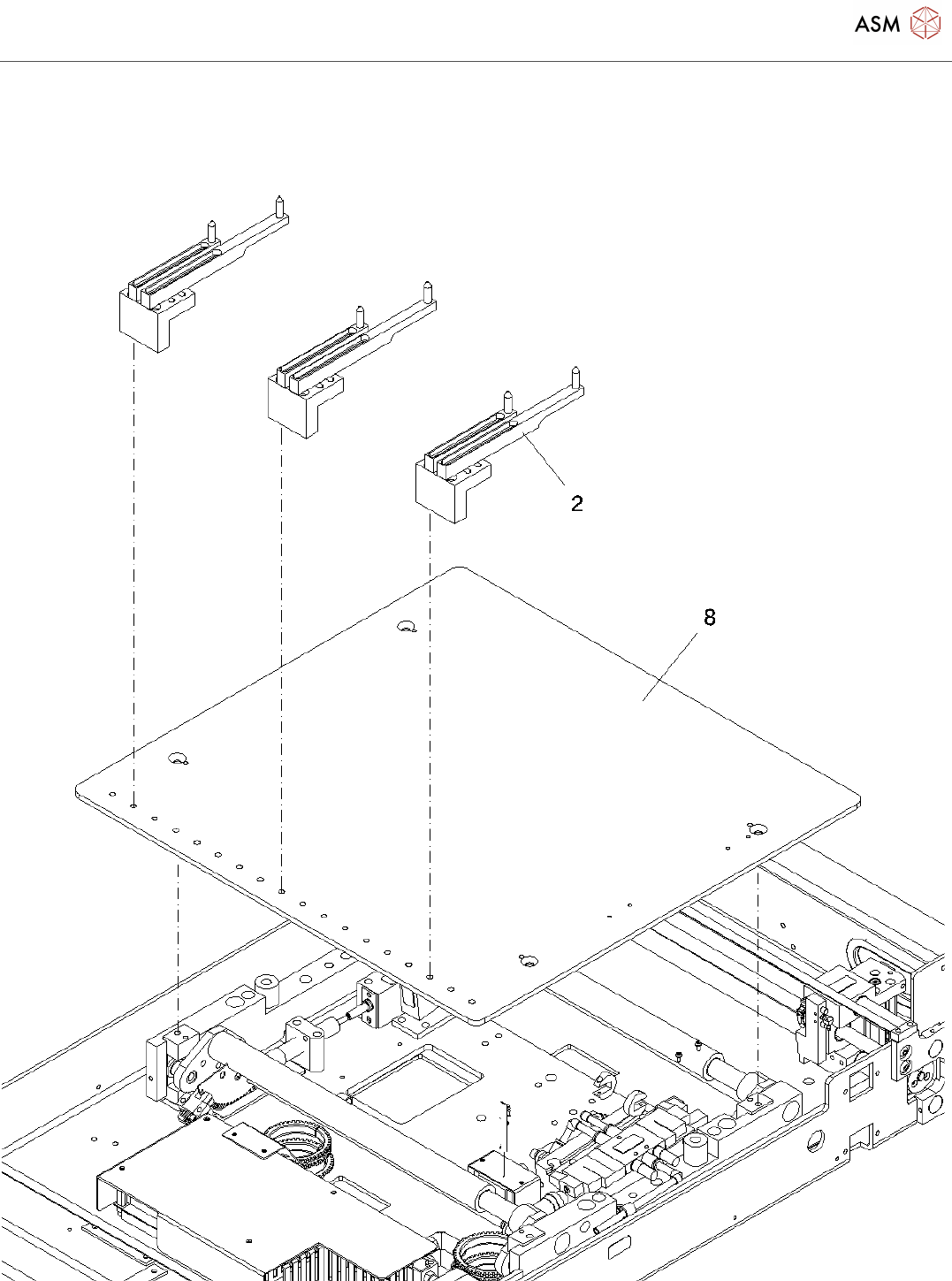 ASM

2

8