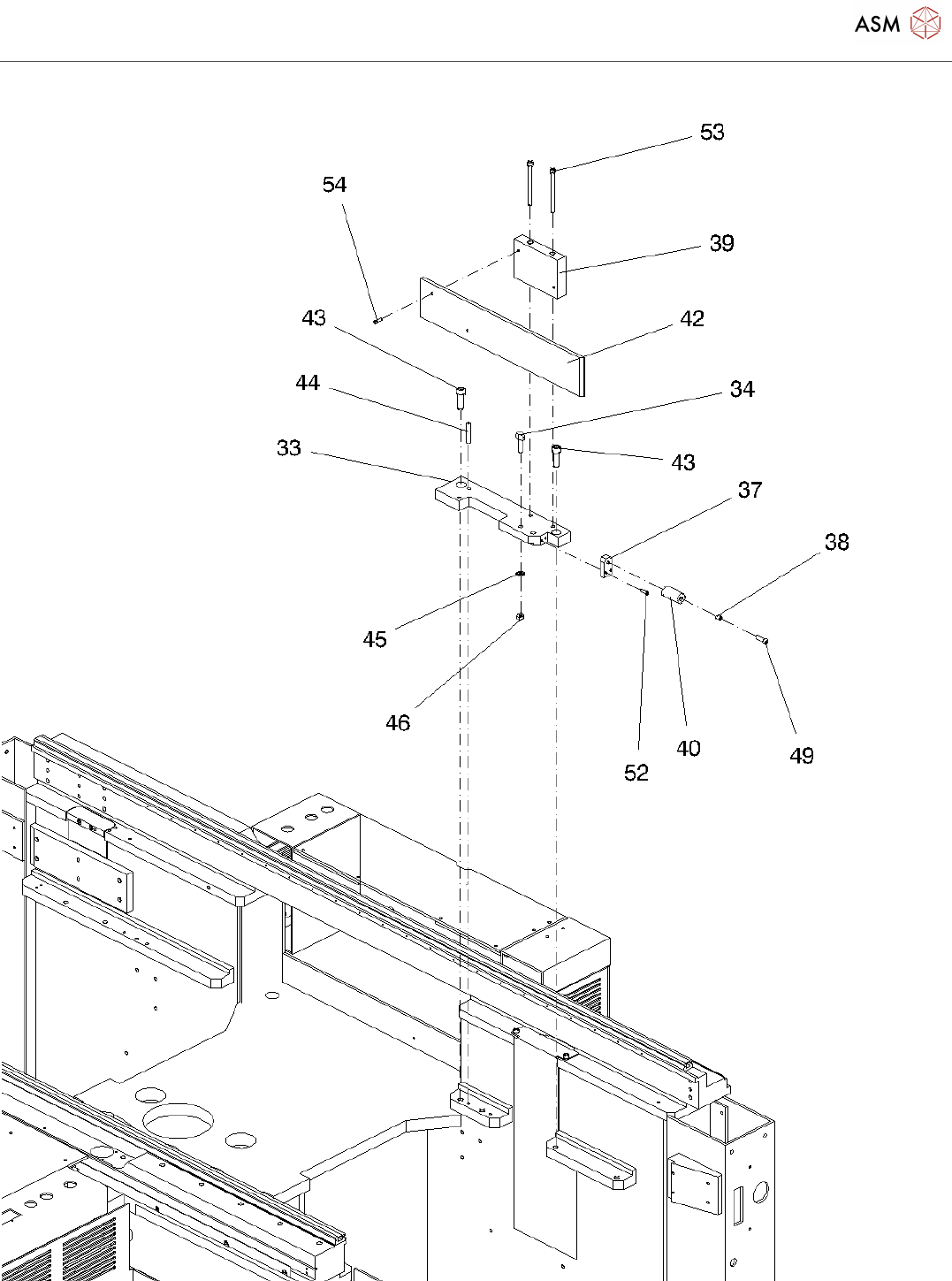 ASM

53
54
39
43
42
44
34
33
43
37
38
45
46
52
40
49