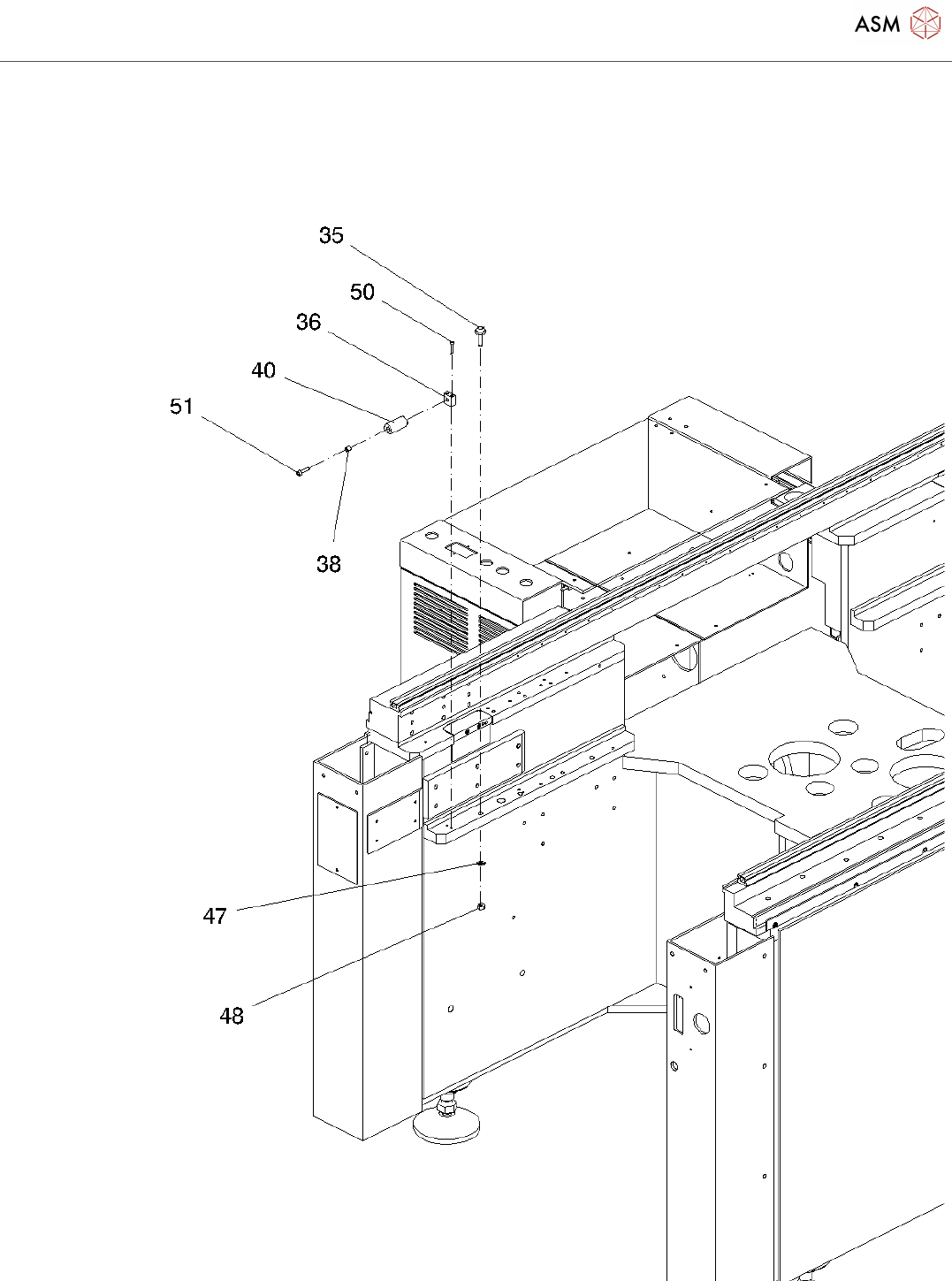 ASM

35

50

36

40

51

38

47

48