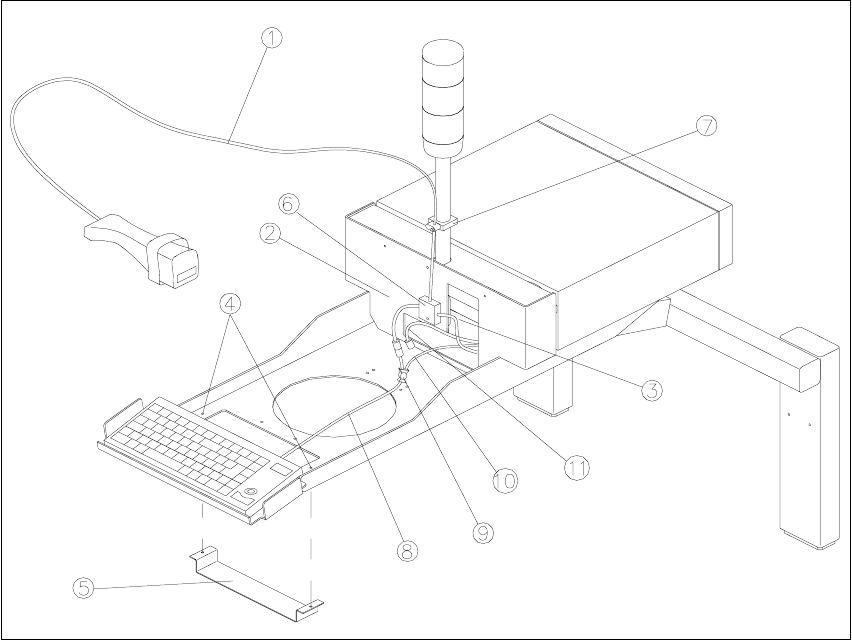 1
7
6
2
4
3
11
10
9
8
5