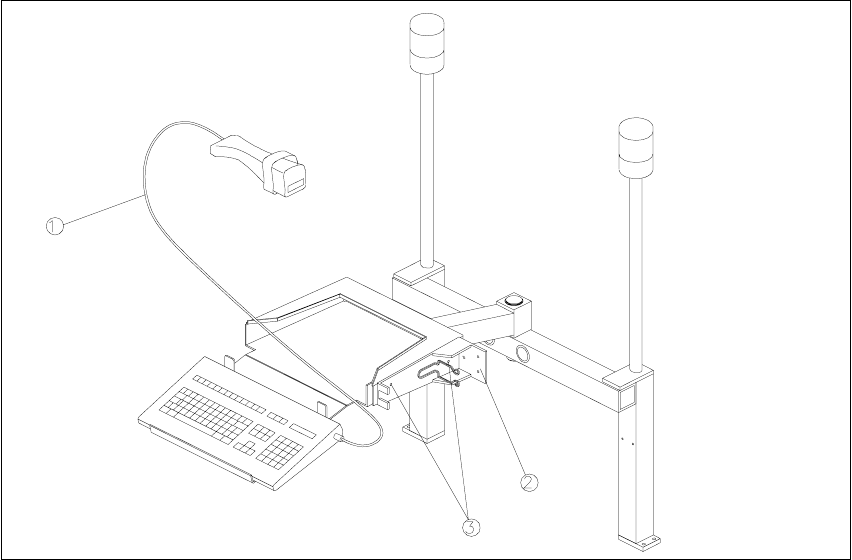 1
2
3