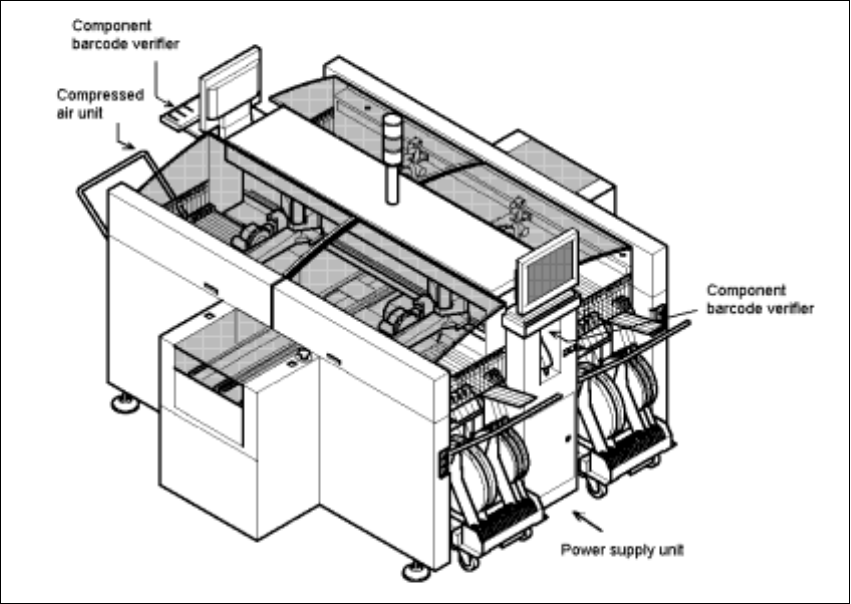 Component barcode verifier

Compressed air unit

Component barcode verifier

Power supply unit